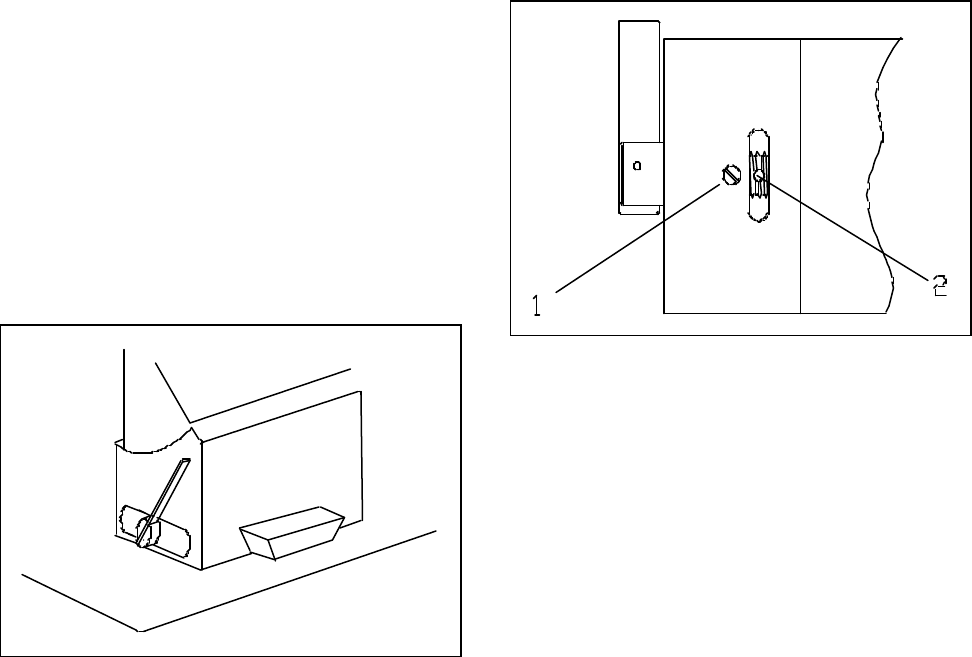 1

2