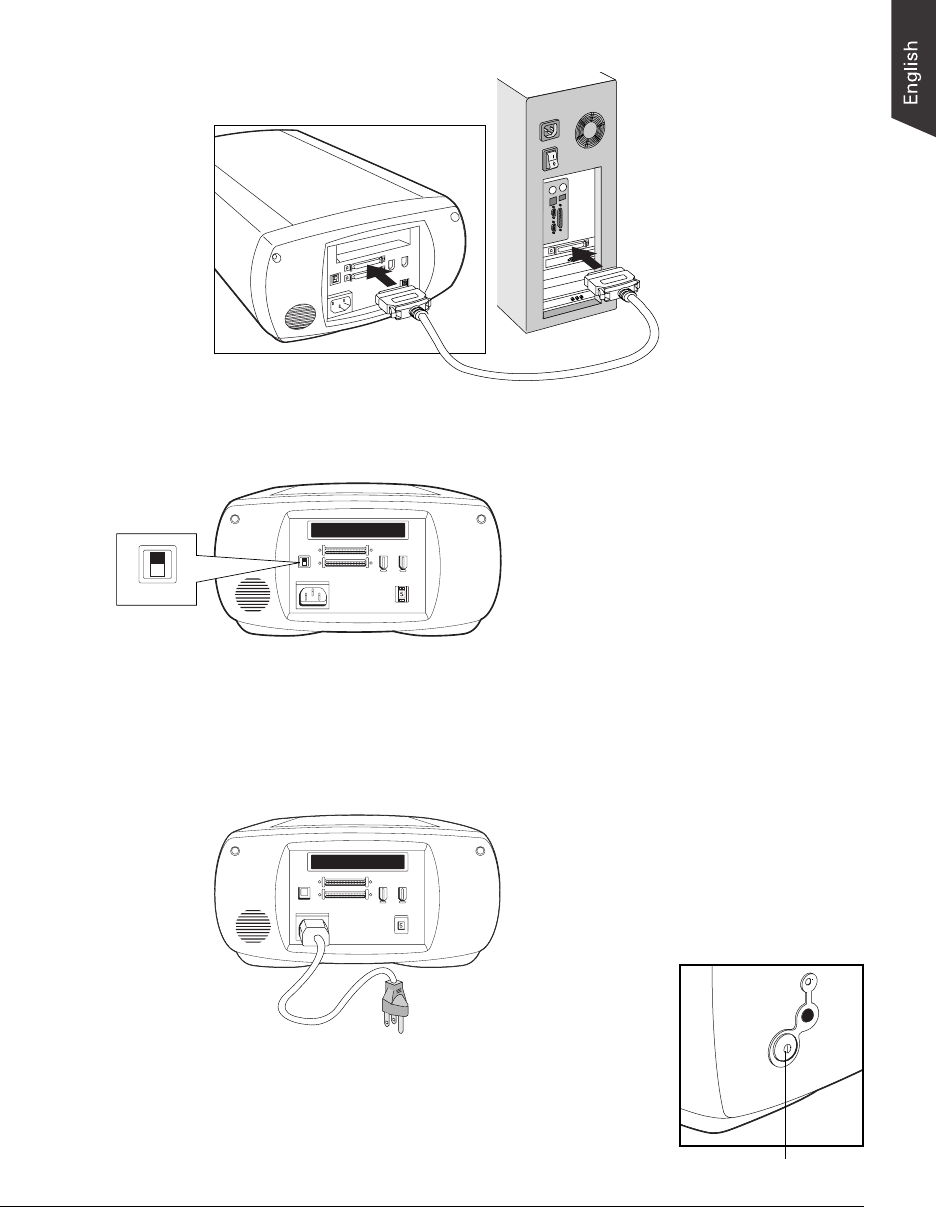 English