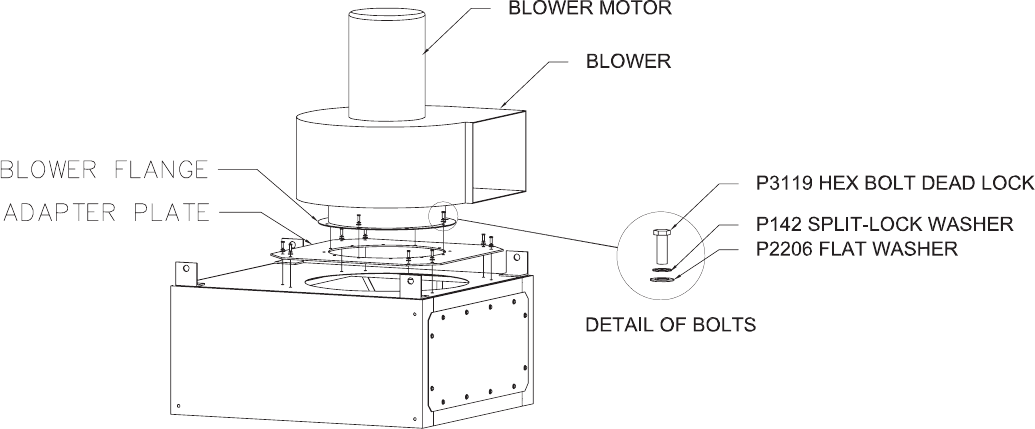 BLOWER MOTOR
BLOWER
BLOWER FLANGE
ADAPTER PLATE
P3119 HEX BOLT DEAD LOCK
P142 SPLIT-LOCK WASHER
P2206 FLAT WASHER
DETAIL OF BOLTS