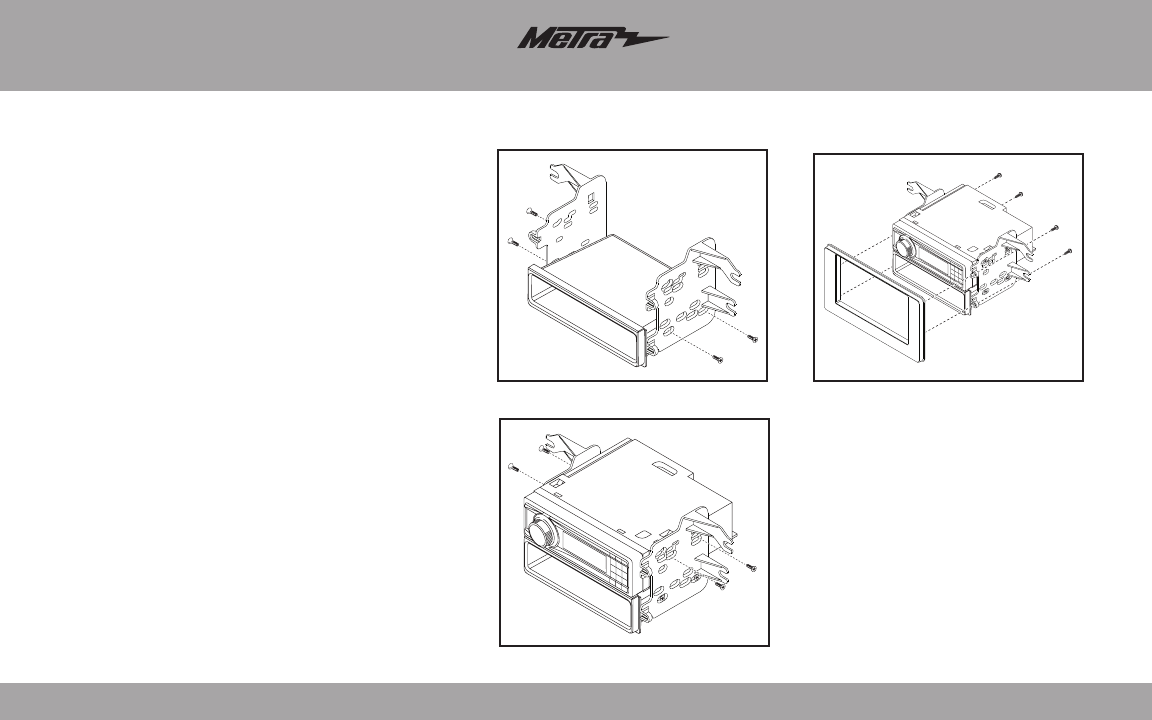 Metra