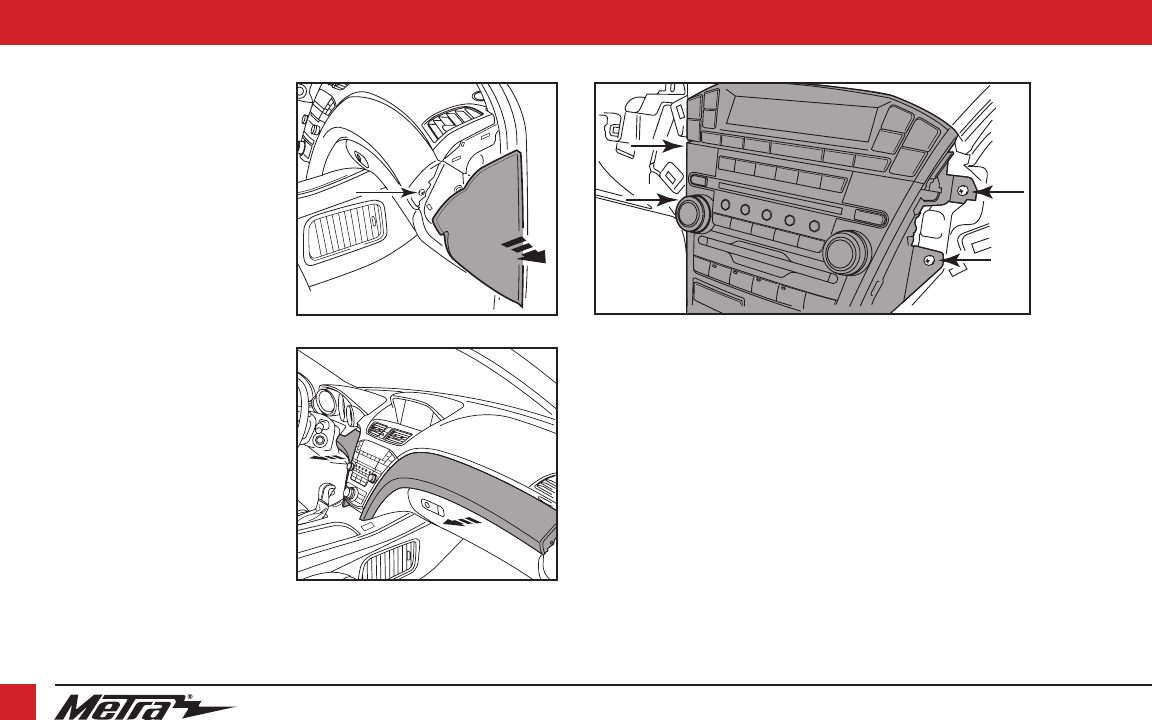 Metra®