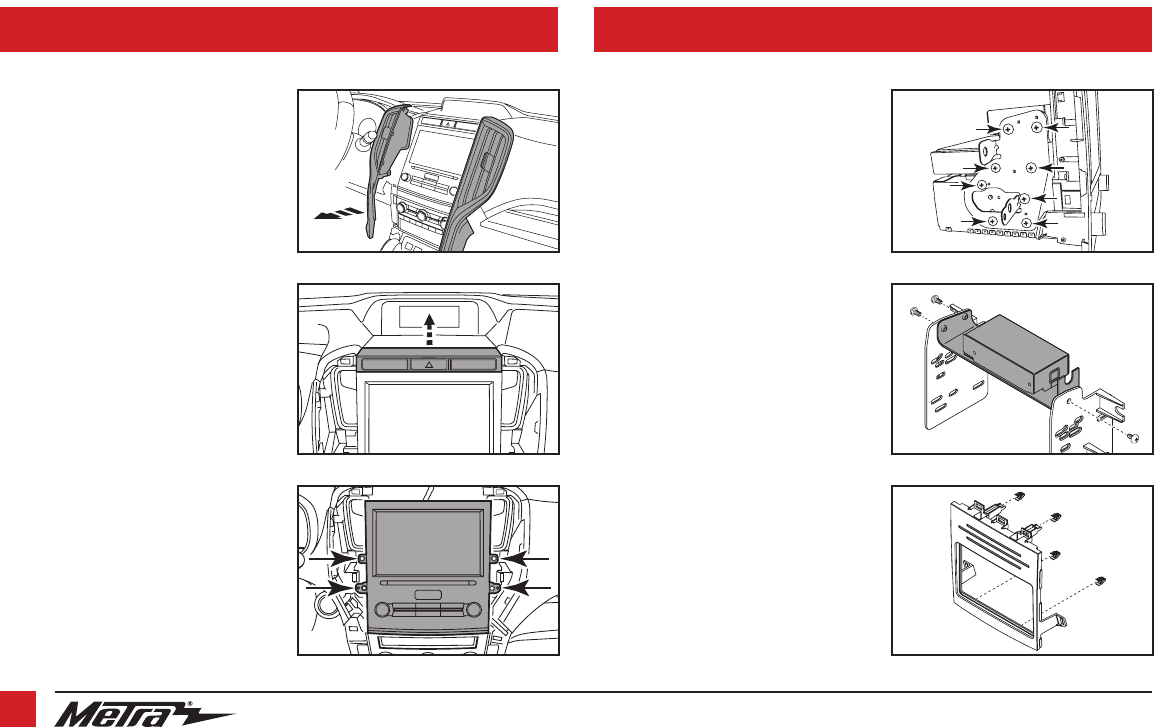 Metra®