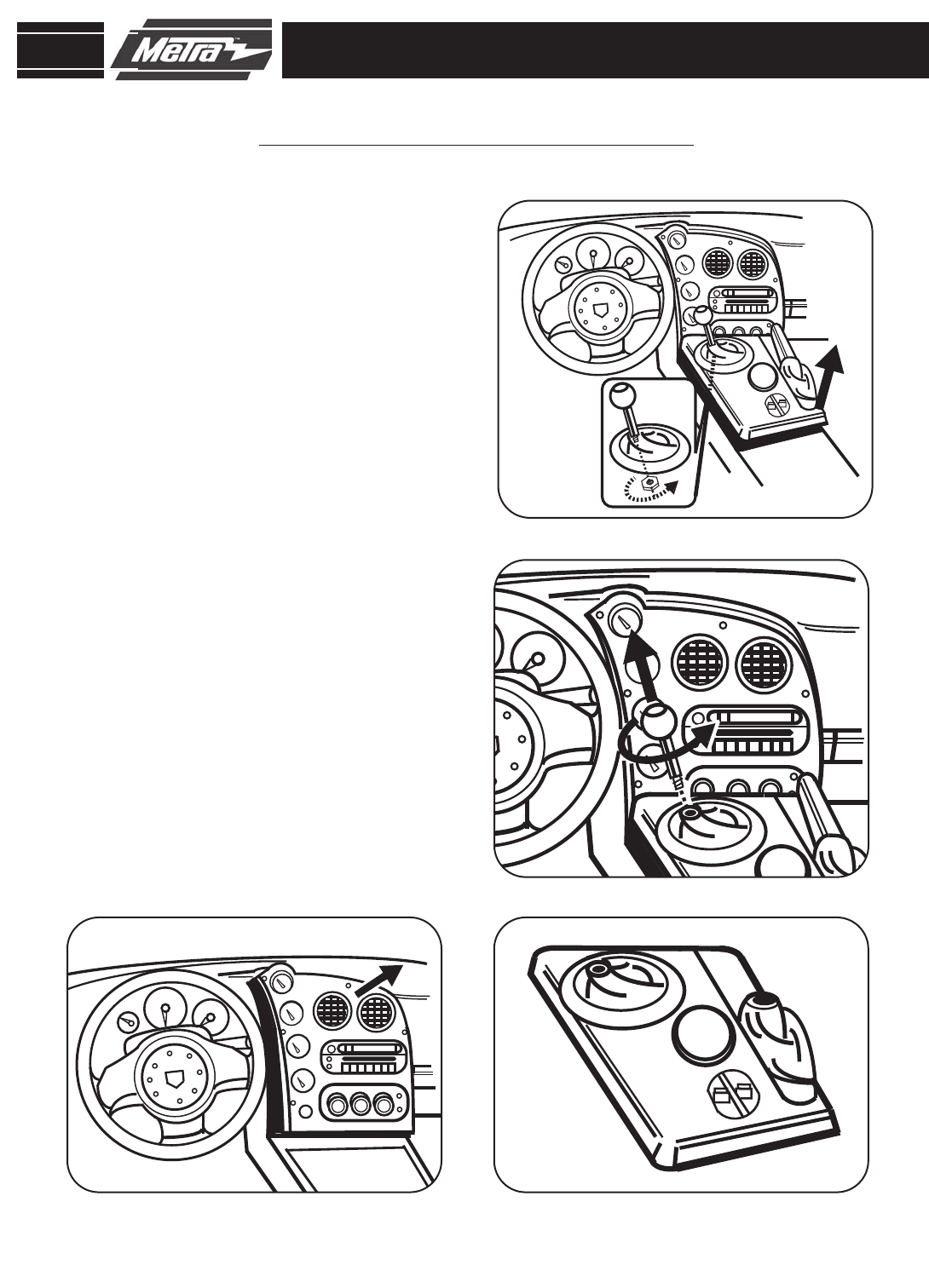 Metra