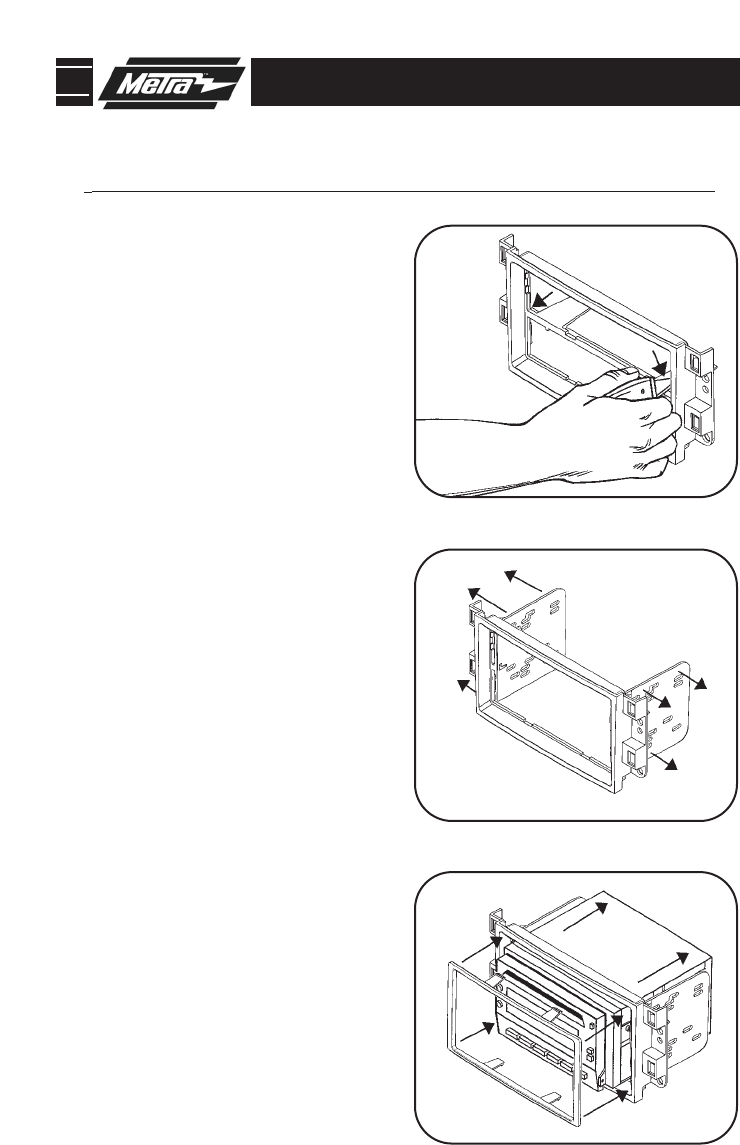 Metra