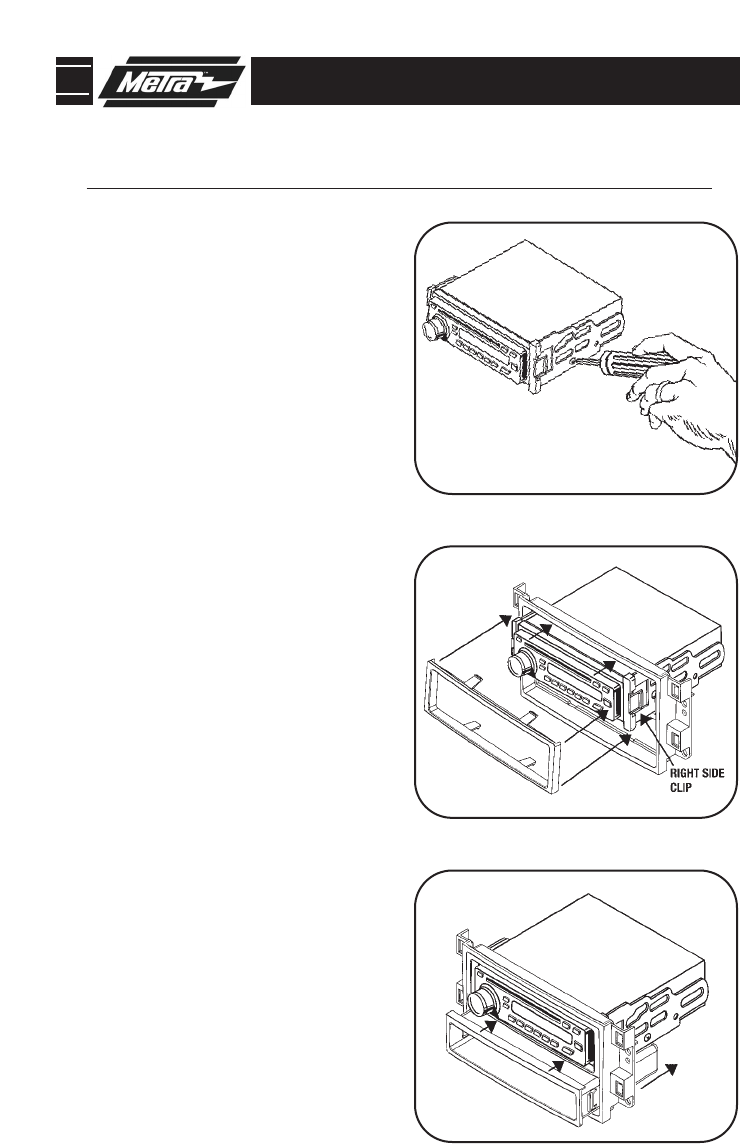 Metra

RIGHT SIDE CLIP