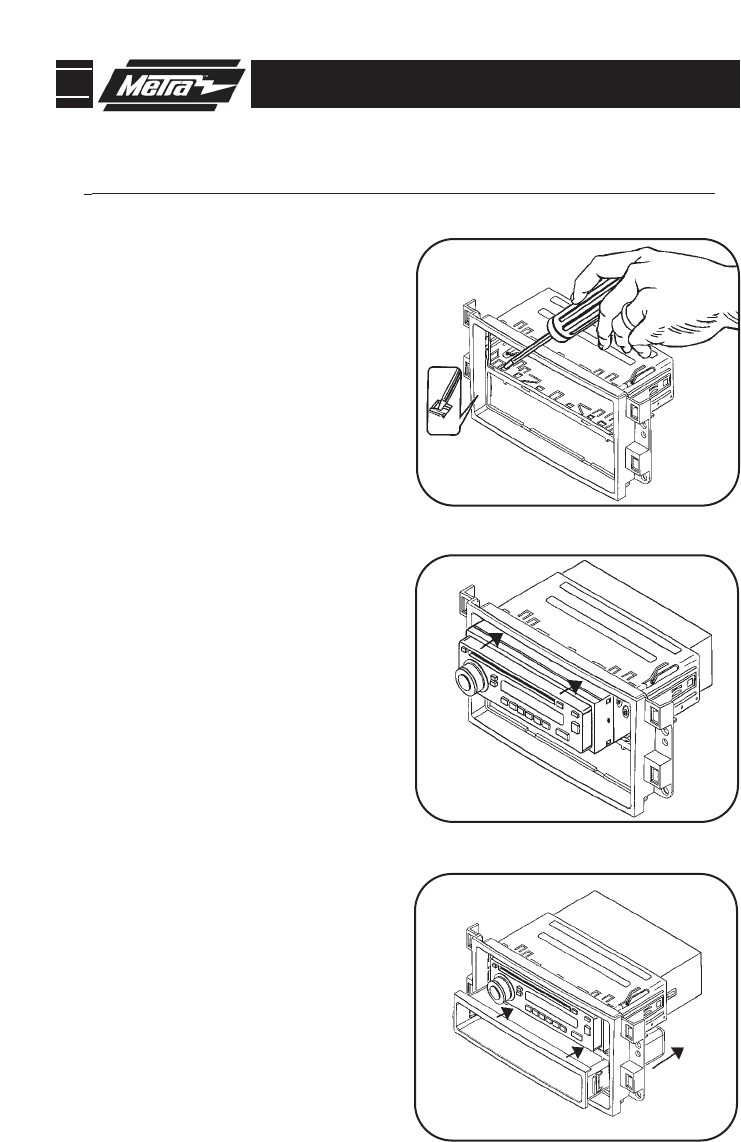 Metra