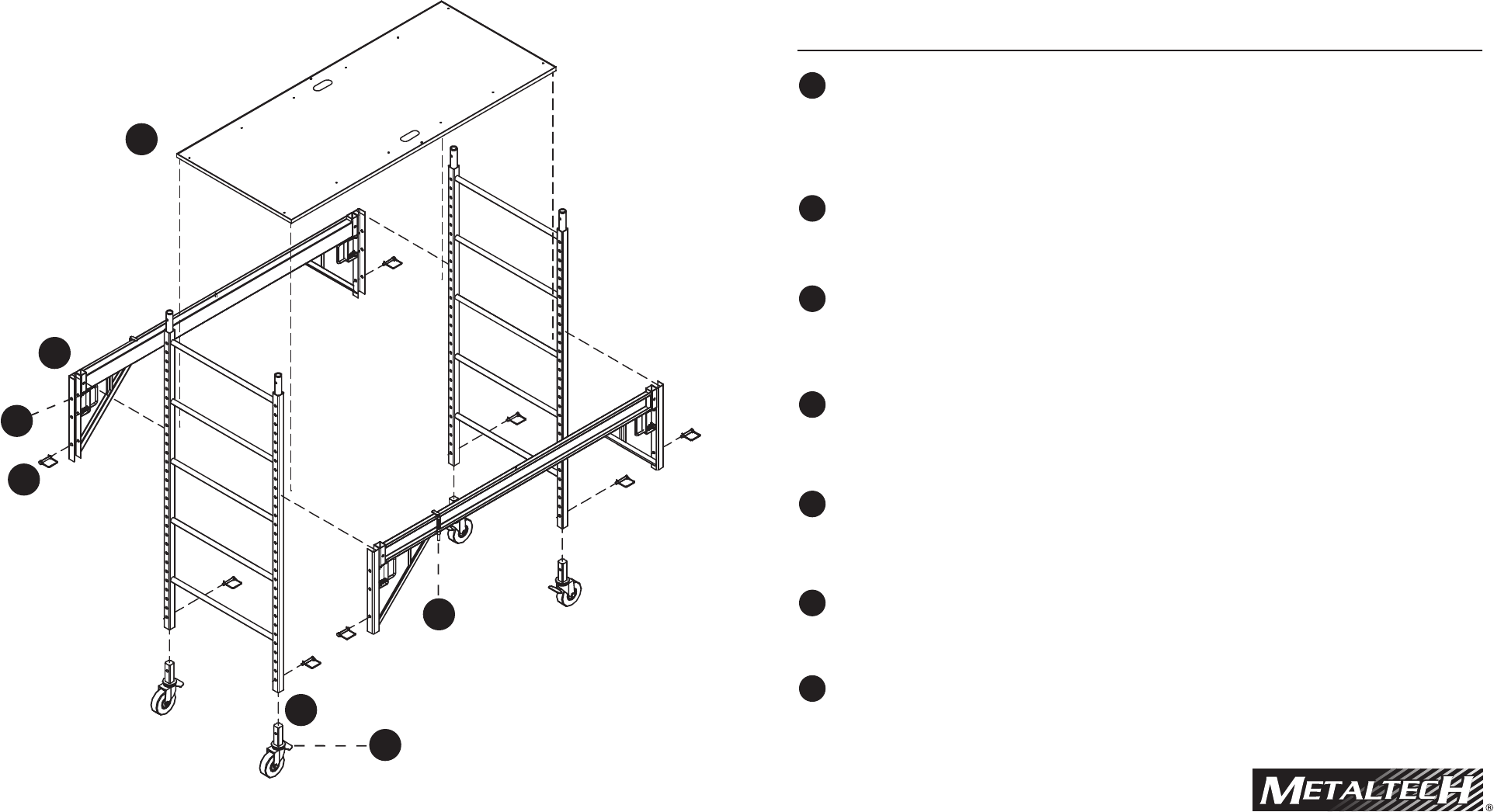 METALTECH®