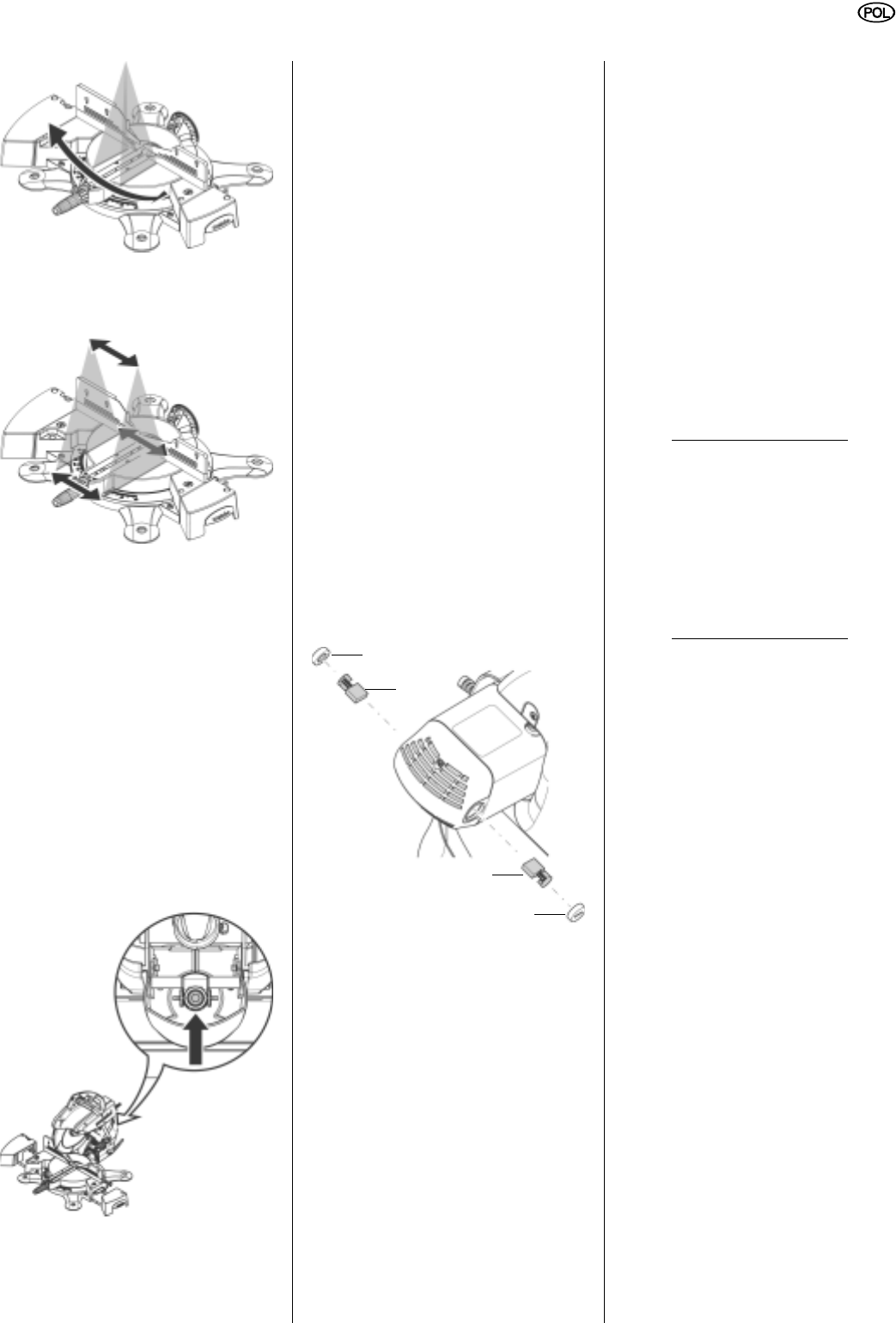 POL