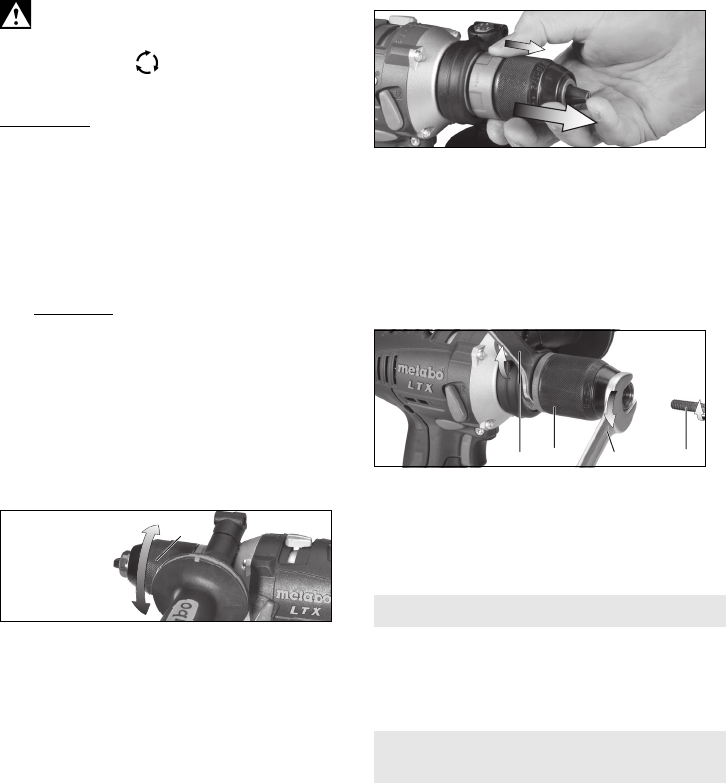 metabo
LTX

metabo
LTX