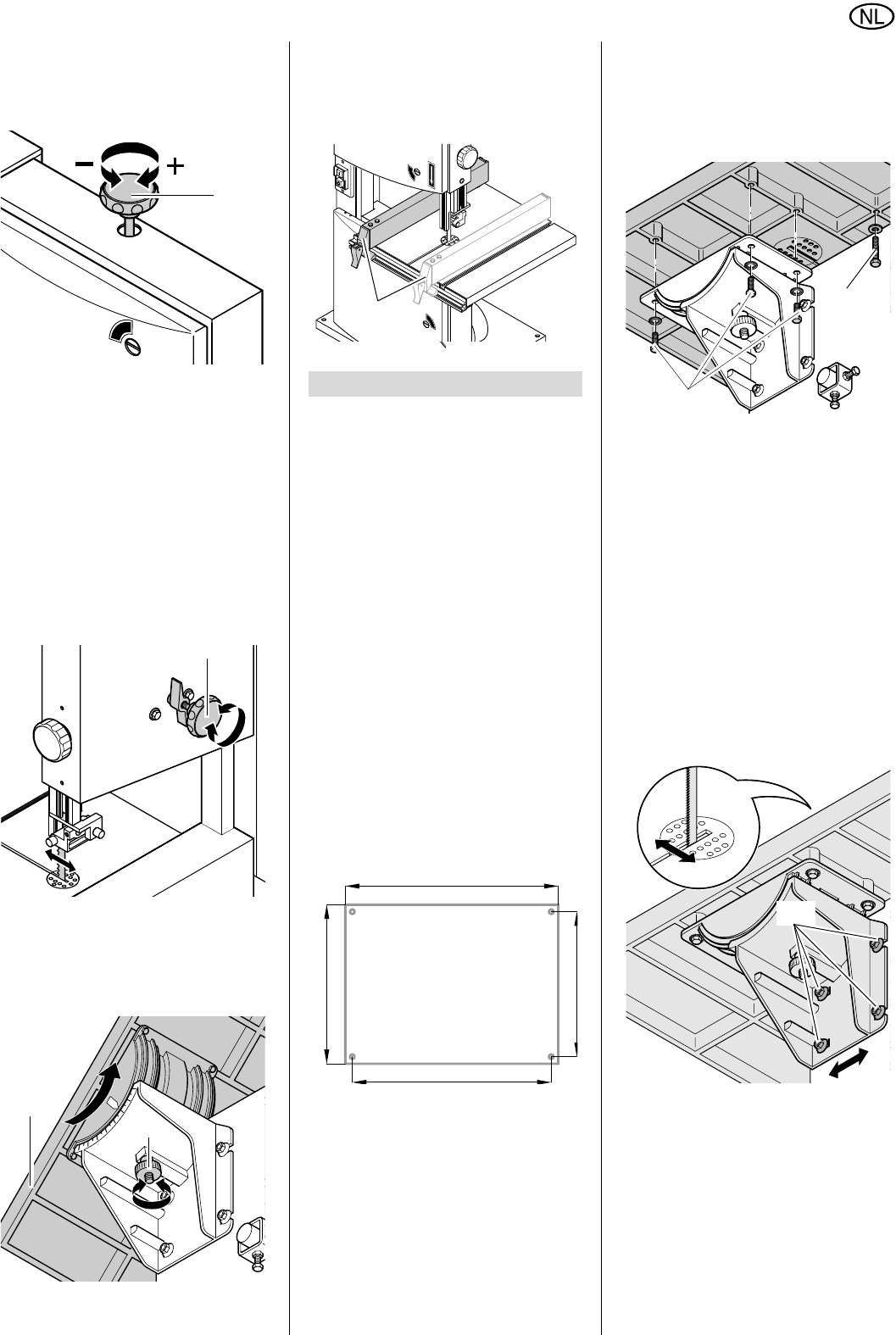 NL