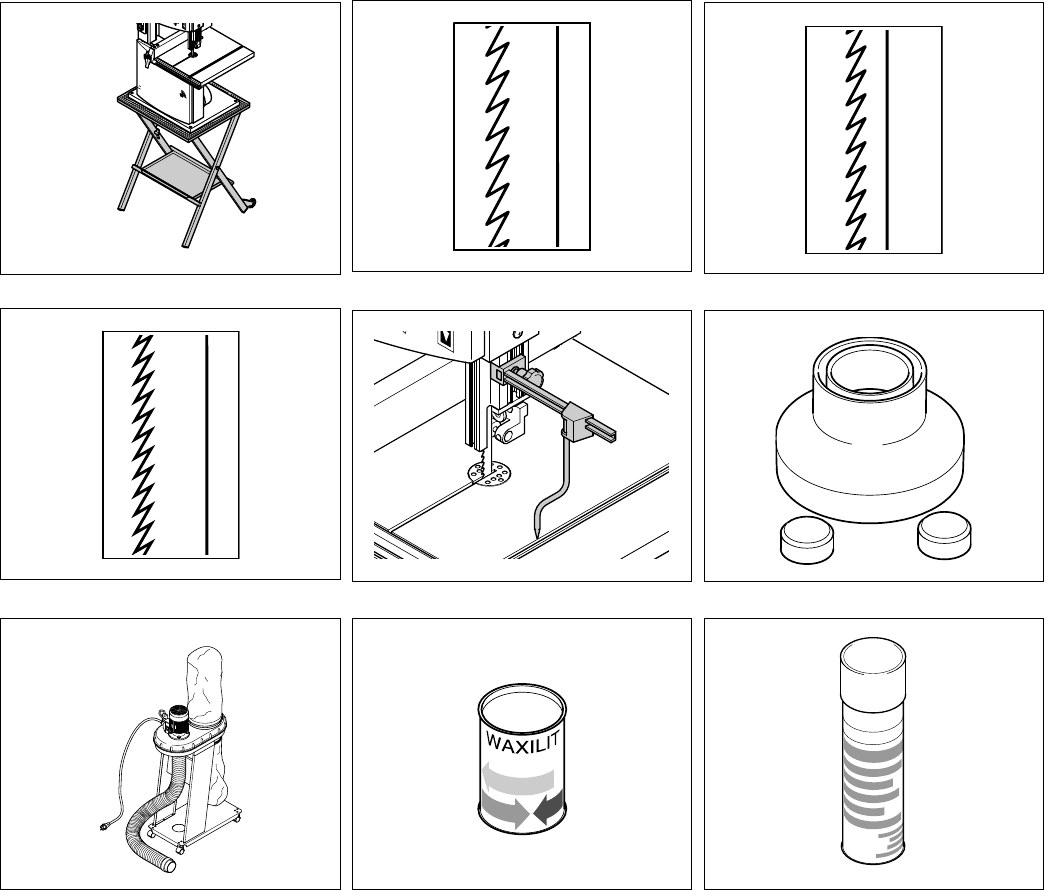 WAXILIT