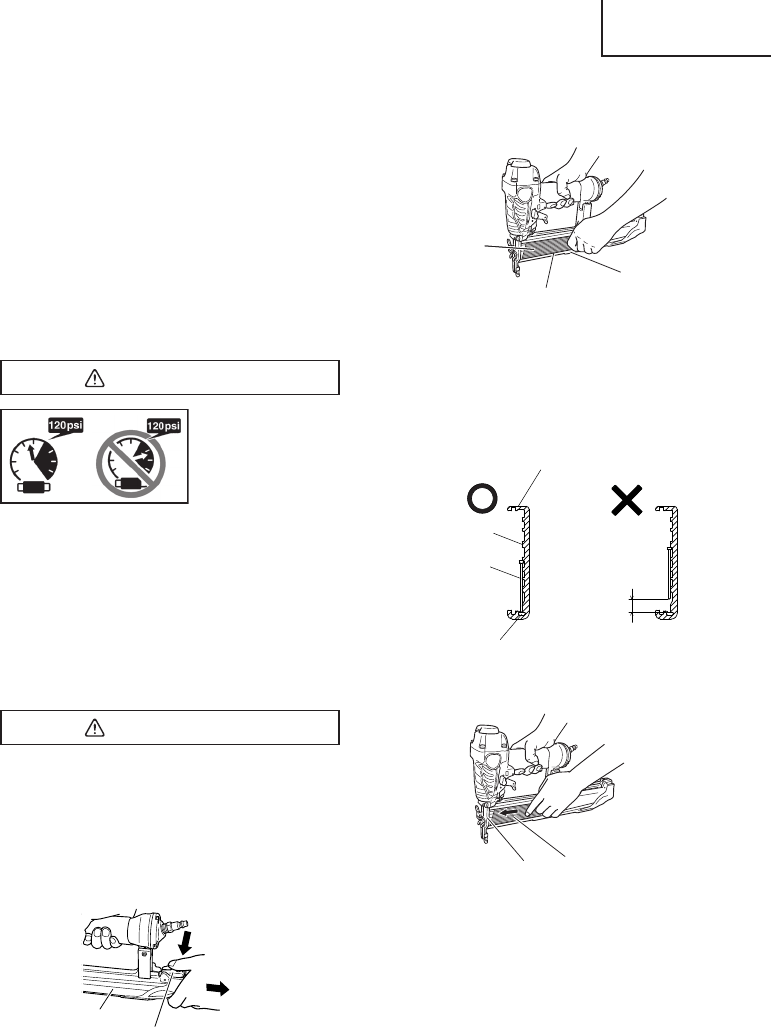 120psi

120psi