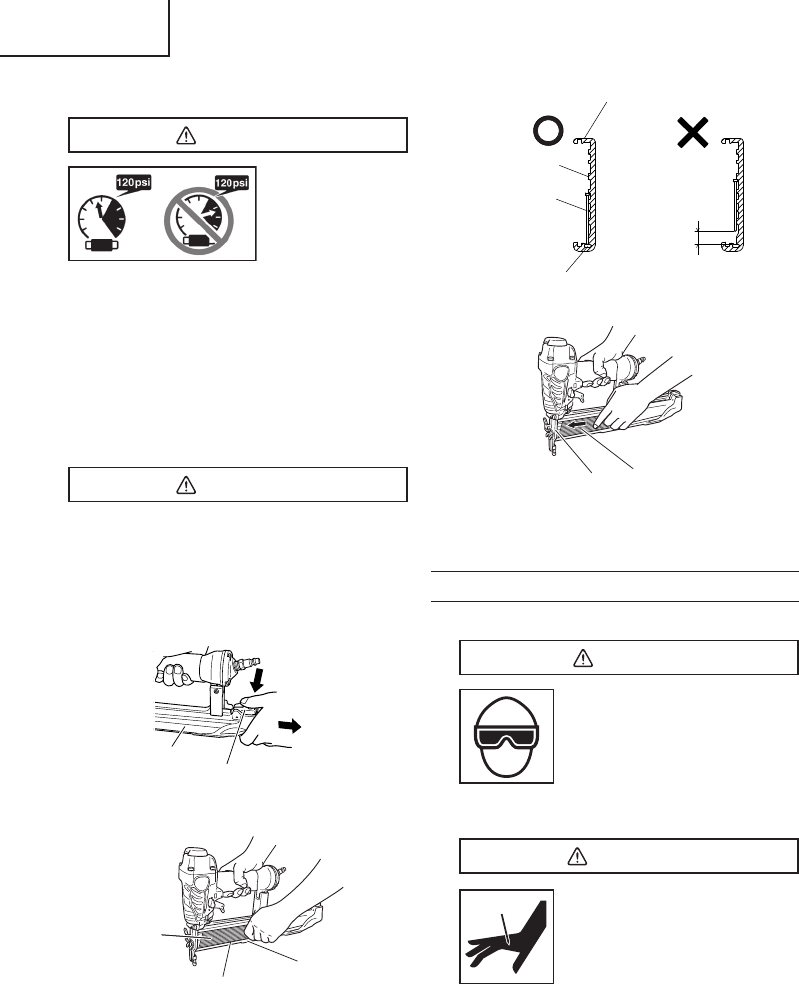 120psi

120psi