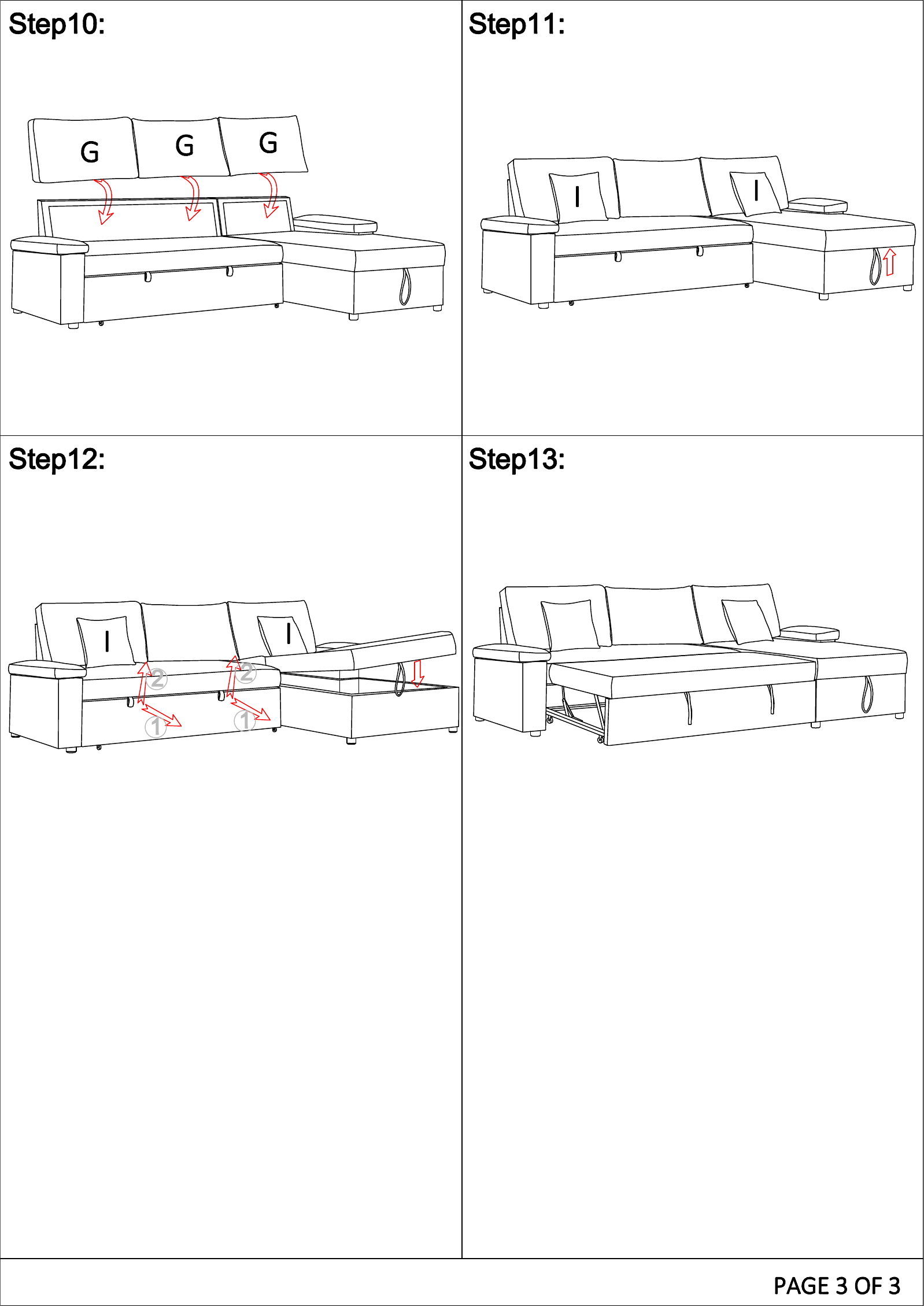 Step10:

G G G

Step11:

I I

Step12:

I I
2 2
1 1

Step13:

PAGE 3 OF 3