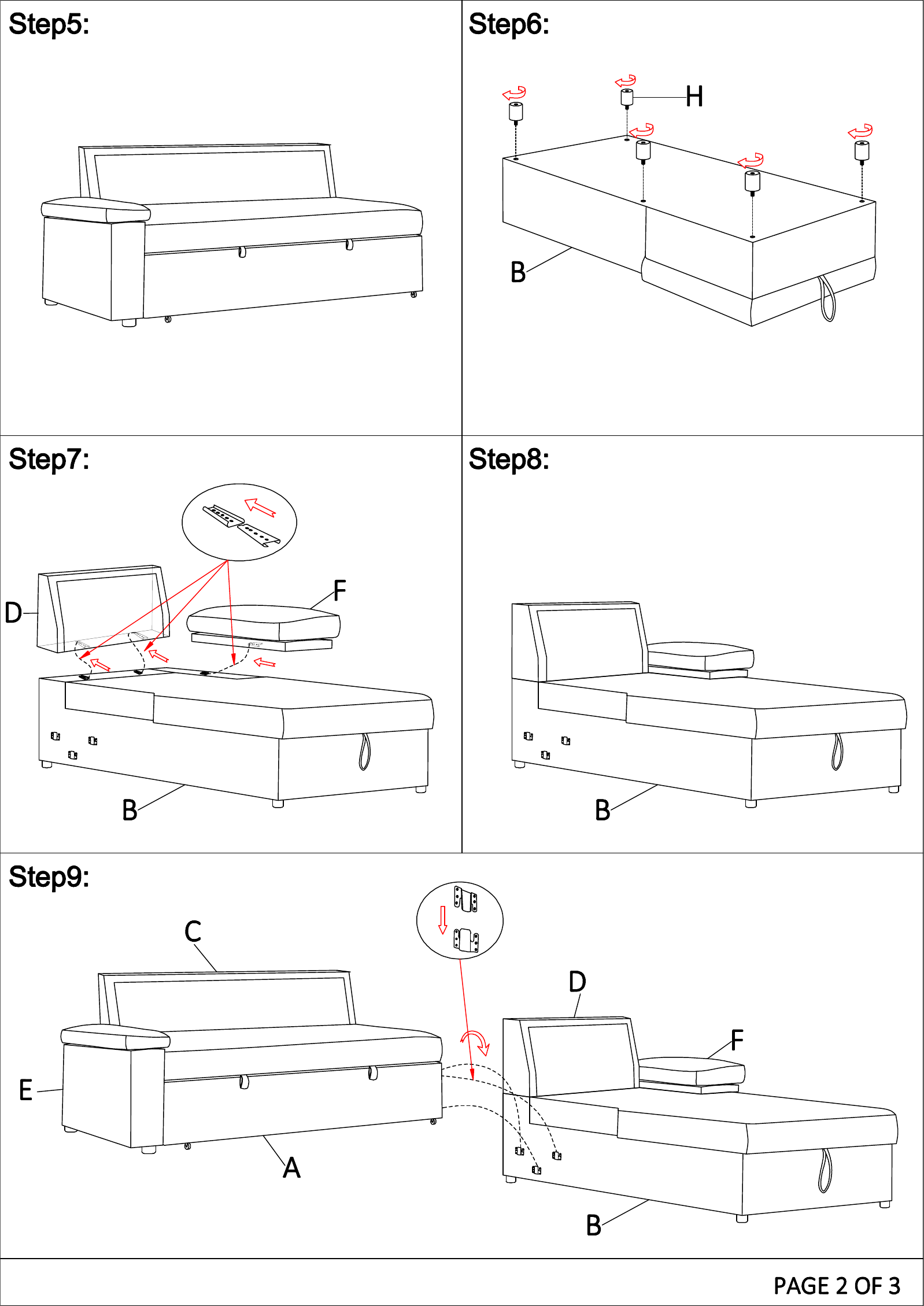 Step5:

Step6:

H

B

Step7:

D

F

B

Step8:

B

Step9:

C

E

A

D

F

B

PAGE 2 OF 3