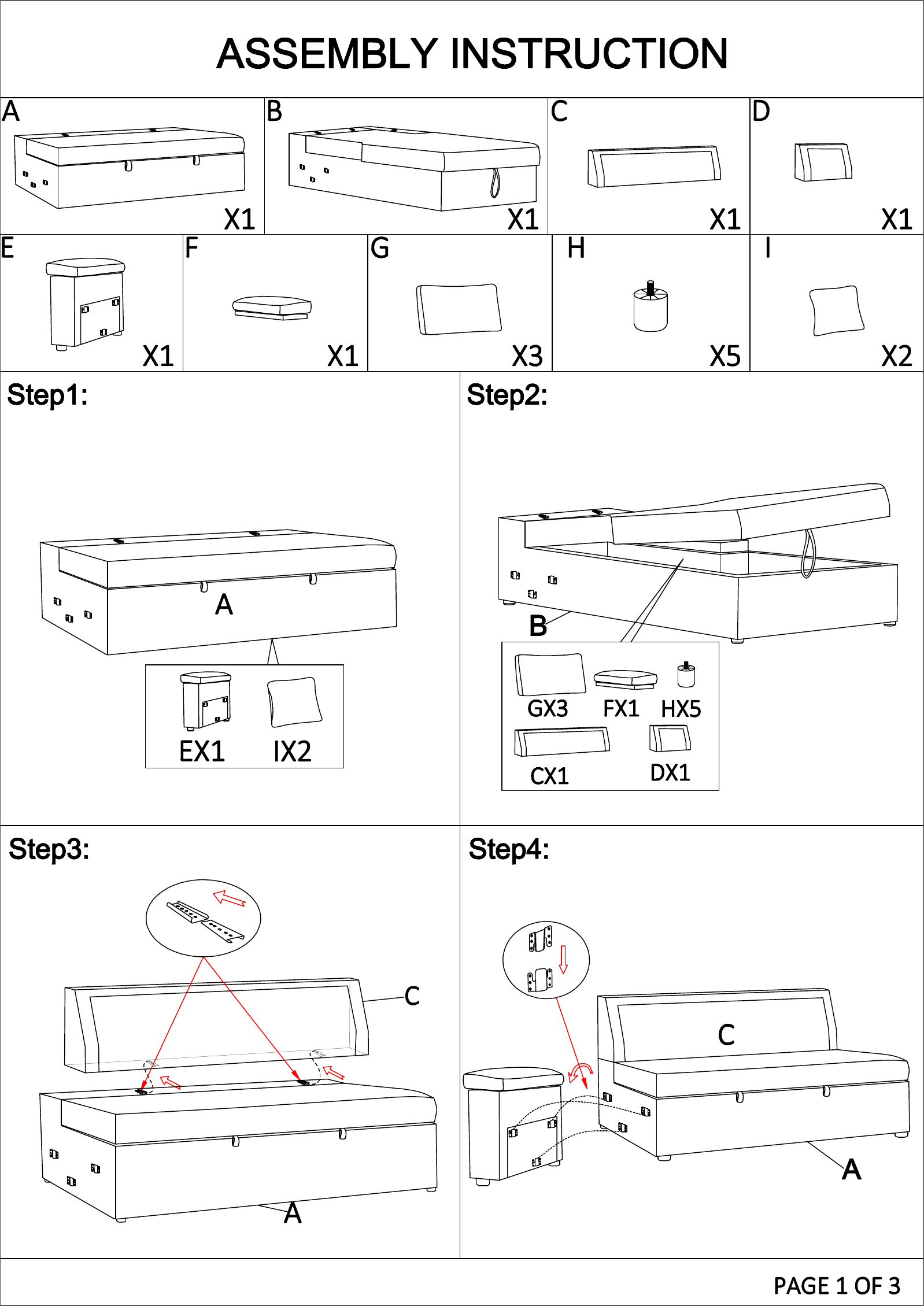 ASSEMBLY INSTRUCTION

A
X1

B
X1

C
X1

D
X1

E
X1

F
X1

G
X3

H
X5

I
X2

Step1:

A

EX1 IX2

Step2:

B

GX3 FX1 HX5

CX1 DX1

Step3:

C

A

Step4:

C

A

PAGE 1 OF 3