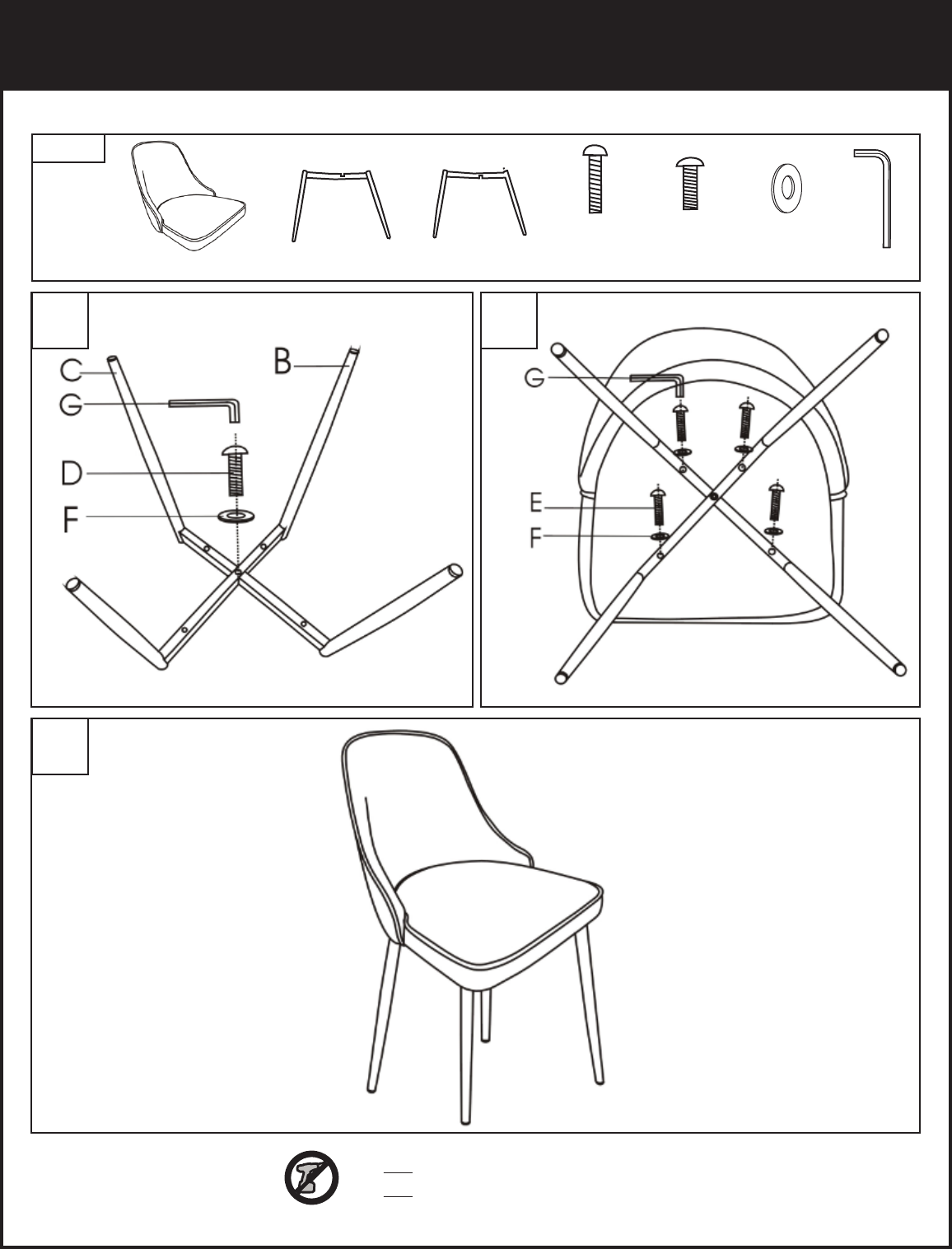 C

G

D

F

B

G

E

F