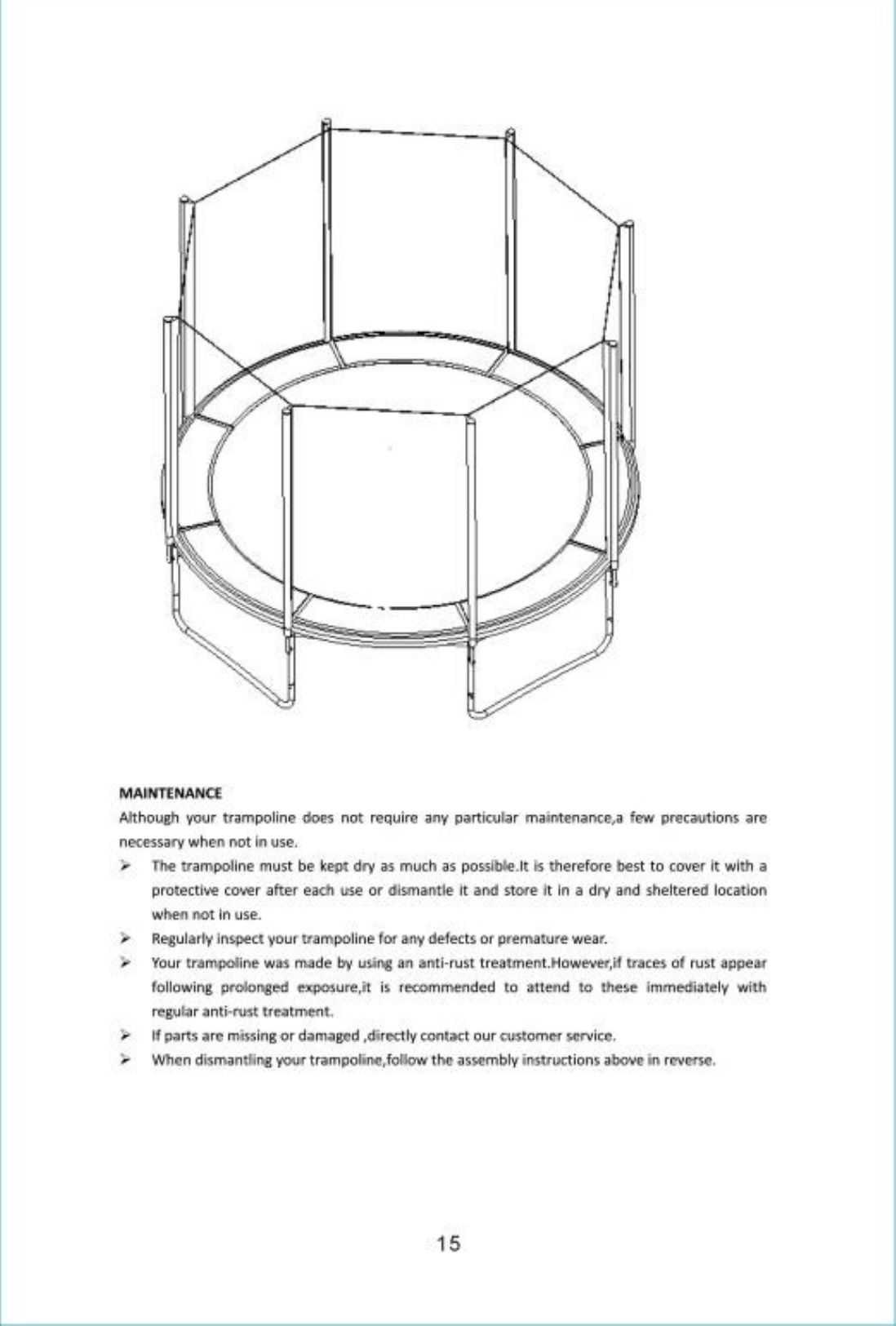 MAINTENANCE

Although your trampoline does not require any particular maintenance,a few precautions are necessary when not in use.

➢ The trampoline must be kept dry as much as possible.It is therefore best to cover it with a protective cover after each use or dismantle it and store it in a dry and sheltered location when not in use.

➢ Regularly inspect your trampoline for any defects or premature wear.

➢ Your trampoline was made by using an anti-rust treatment.However,if traces of rust appear following prolonged exposure,it is recommended to attend to these immediately with regular anti-rust treatment.

➢ If parts are missing or damaged ,directly contact our customer service.

➢ When dismantling your trampoline,follow the assembly instructions above in reverse.

15