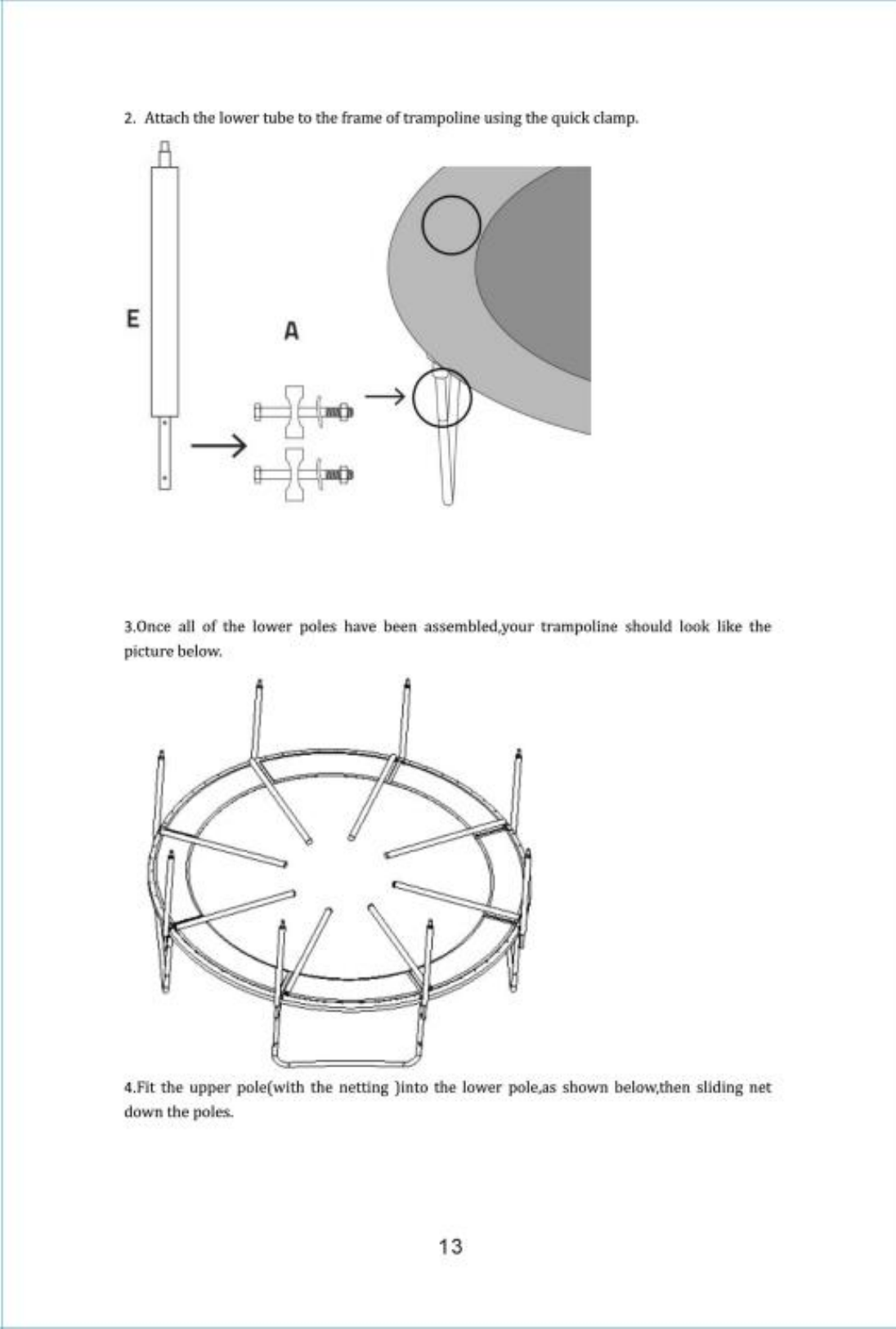 2. Attach the lower tube to the frame of trampoline using the quick clamp.

E

A

3.Once all of the lower poles have been assembled,your trampoline should look like the picture below.

4.Fit the upper pole(with the netting )into the lower pole,as shown below,then sliding net down the poles.

13