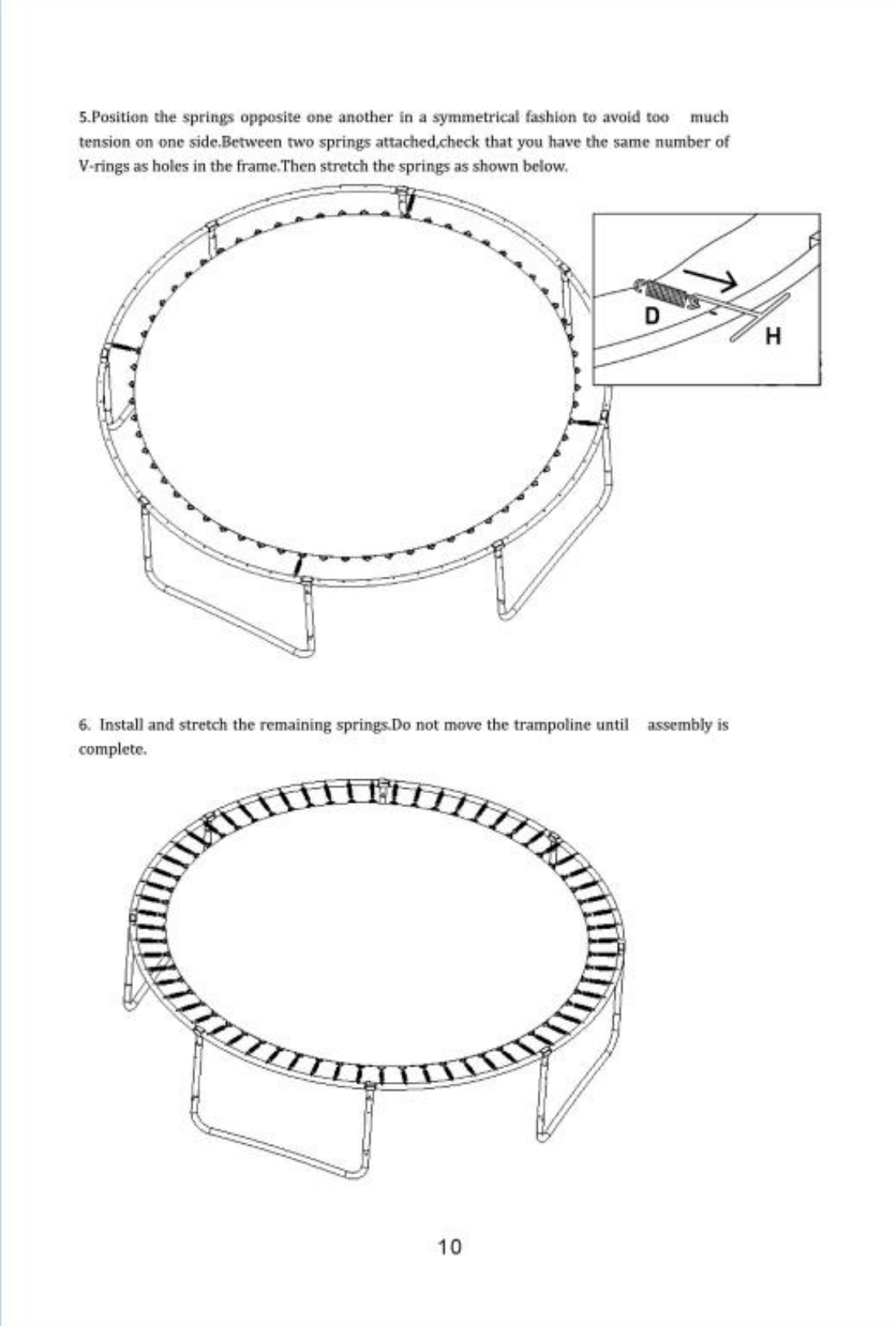 5.Position the springs opposite one another in a symmetrical fashion to avoid too much tension on one side.Between two springs attached,check that you have the same number of V-rings as holes in the frame.Then stretch the springs as shown below.

D

H

6. Install and stretch the remaining springs.Do not move the trampoline until assembly is complete.

10