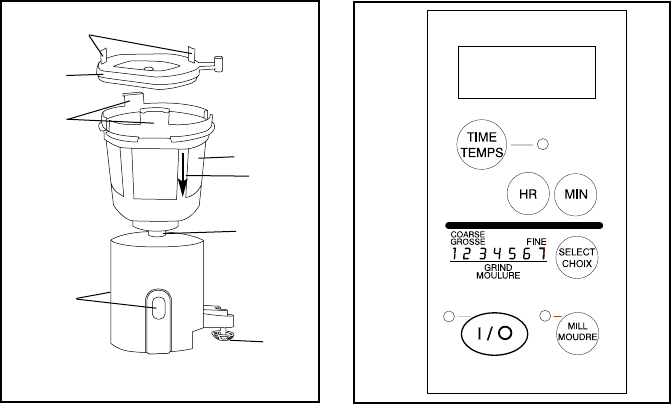 TIME
TEMPS

HR MIN

COARSE
GROSSE
FINE
1 2 3 4 5 6 7
GRIND
MOULURE

SELECT
CHOIX

I / O

MILL
MOUDRE