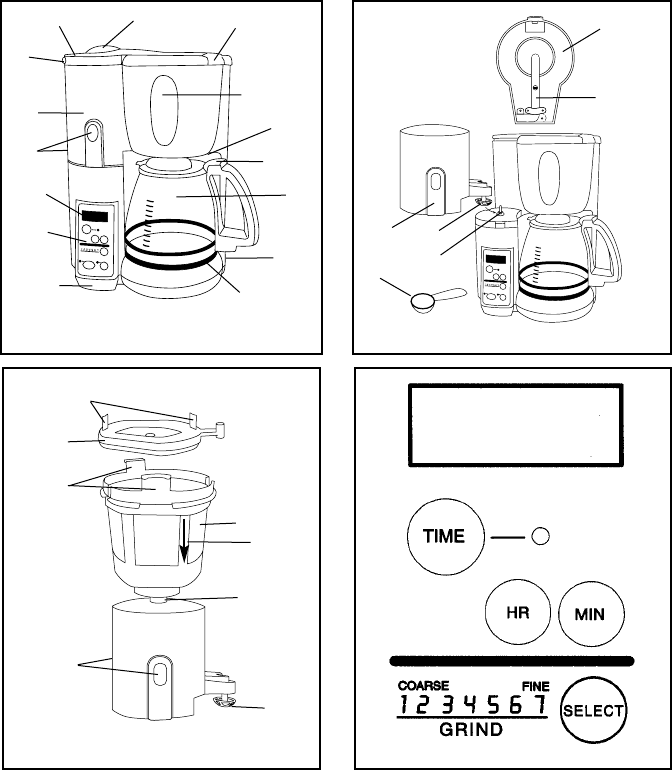 TIME

HR

MIN

COARSE FINE
1 2 3 4 5 6 7
GRIND

SELECT