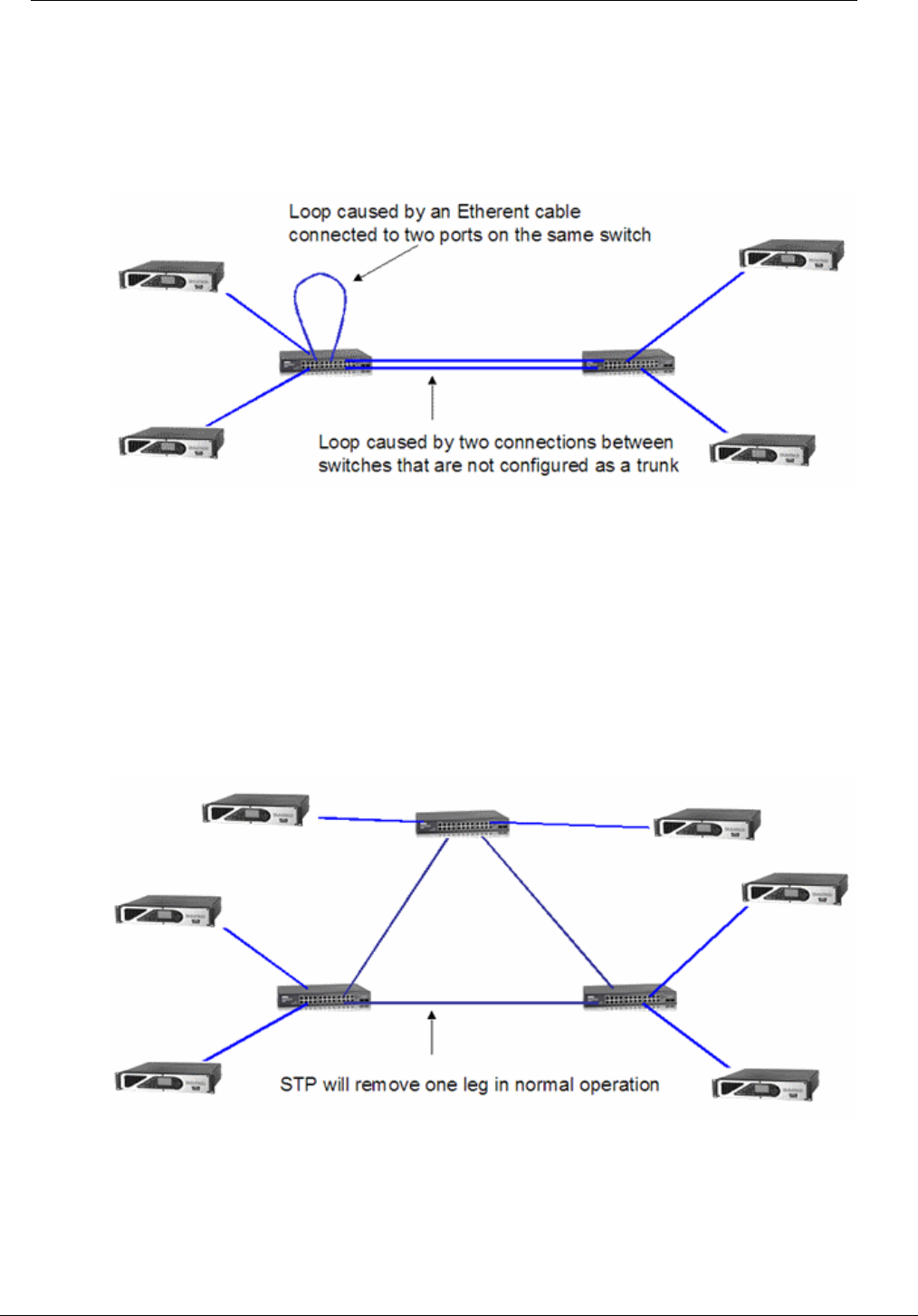 Loop caused by an Etherent cable connected to two ports on the same switch

Loop caused by two connections between switches that are not configured as a trunk

STP will remove one leg in normal operation