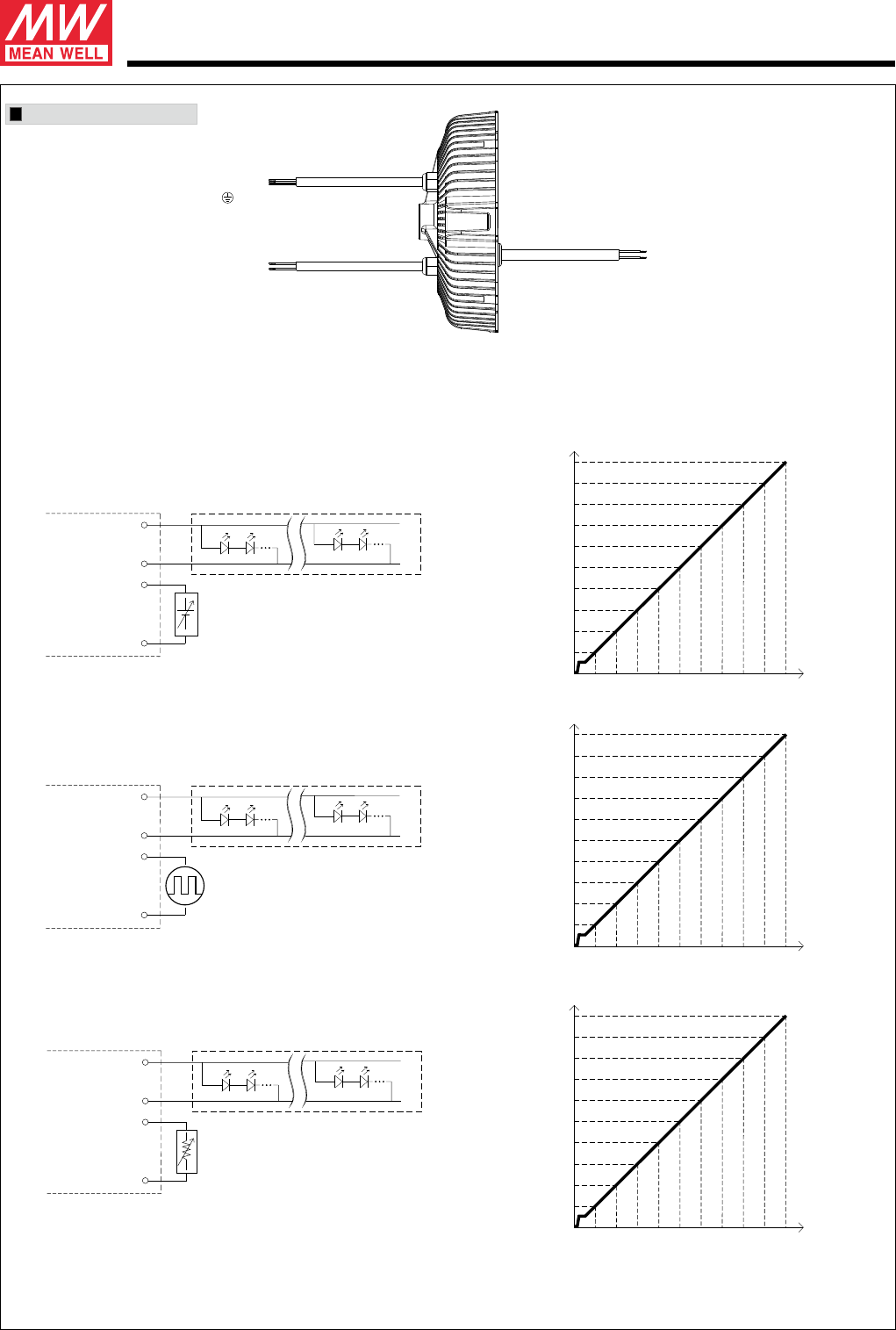 MW
MEAN WELL