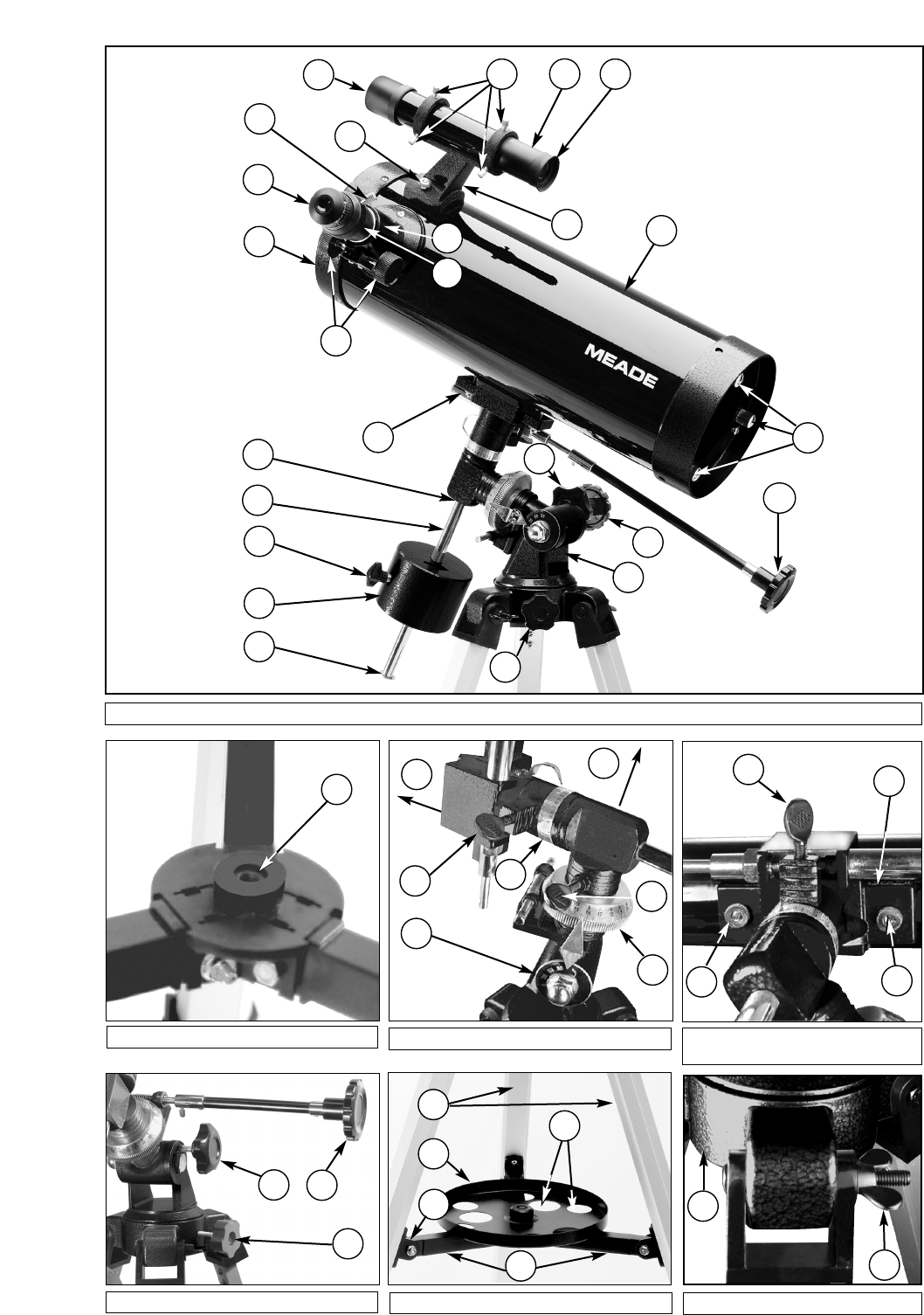 MEADE