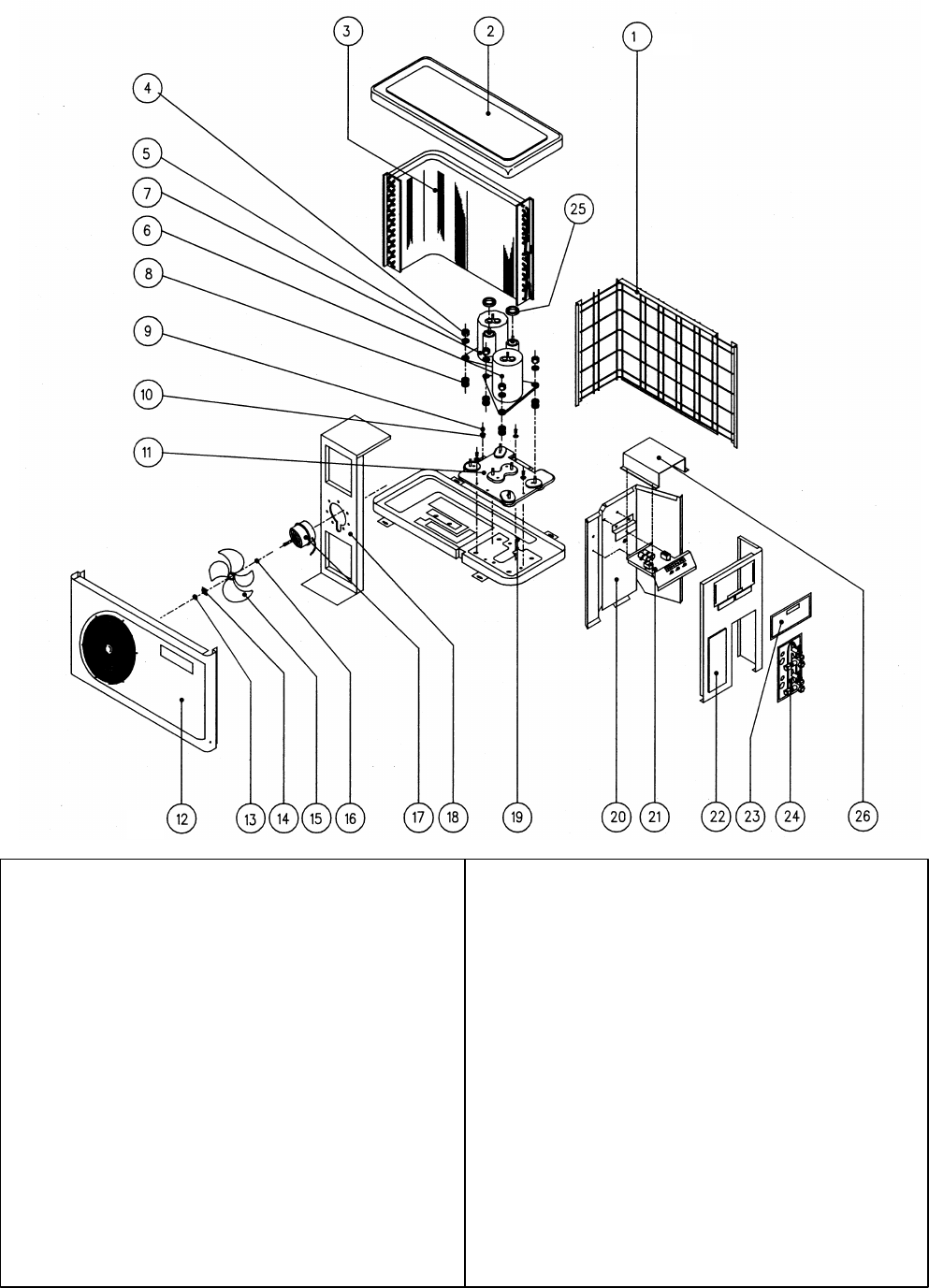 3
2
1
4
5
7
6
8
9
10
11
25
12
13
14
15
16
17
18
19
20
21
22
23
24
26