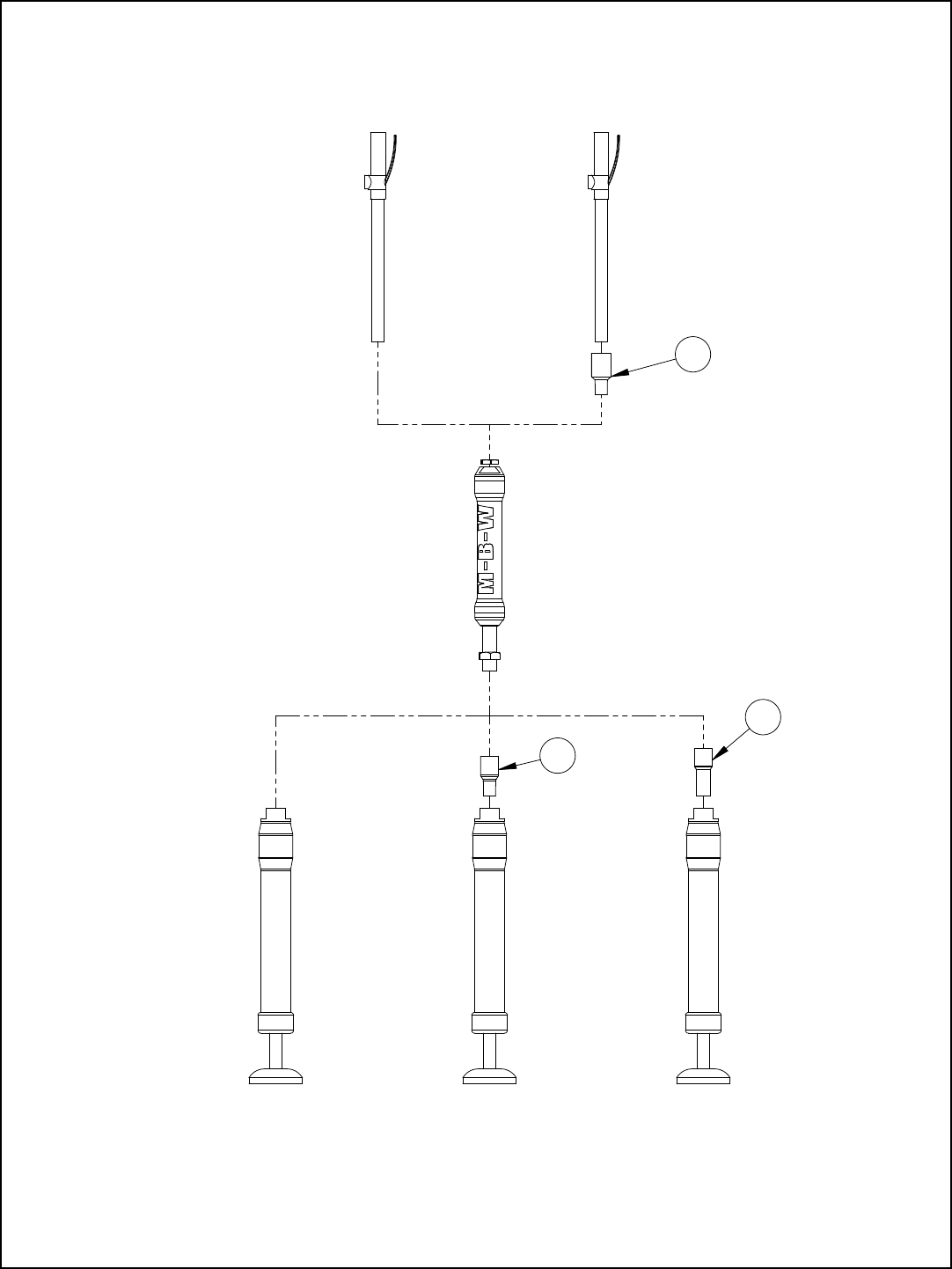 M-B-W