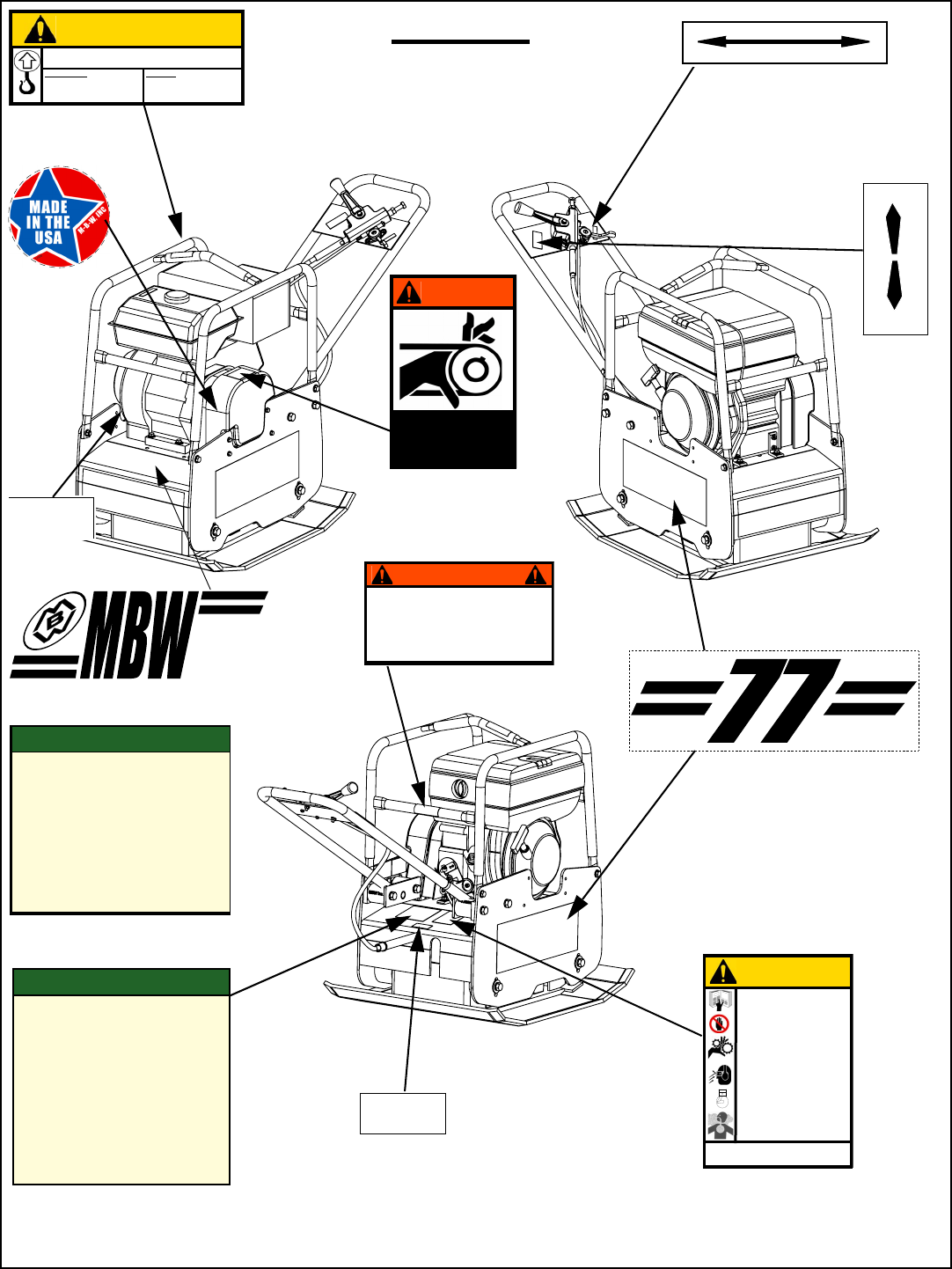 MADE IN THE USA
M-B-W INC

MBW

77