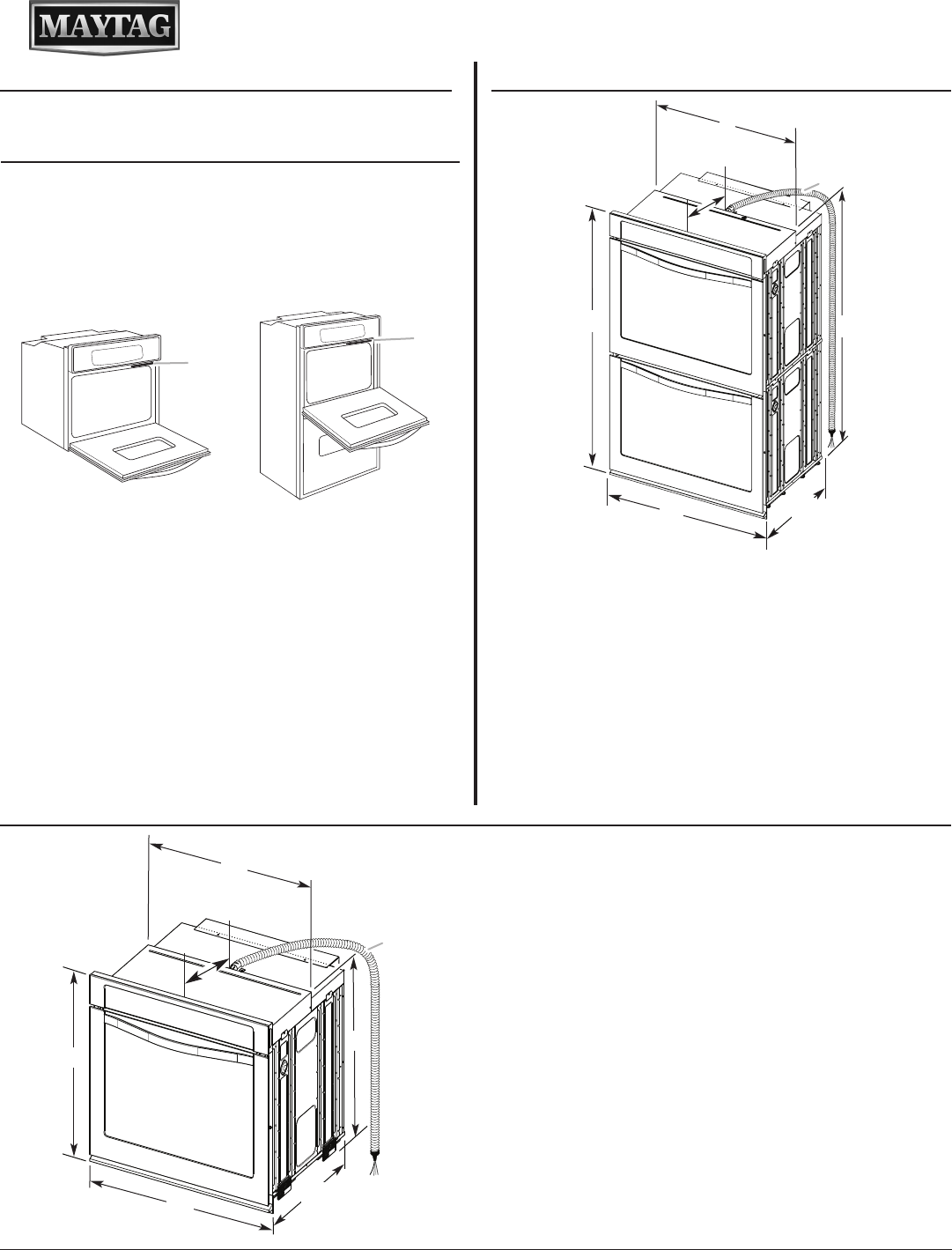 MAYTAG