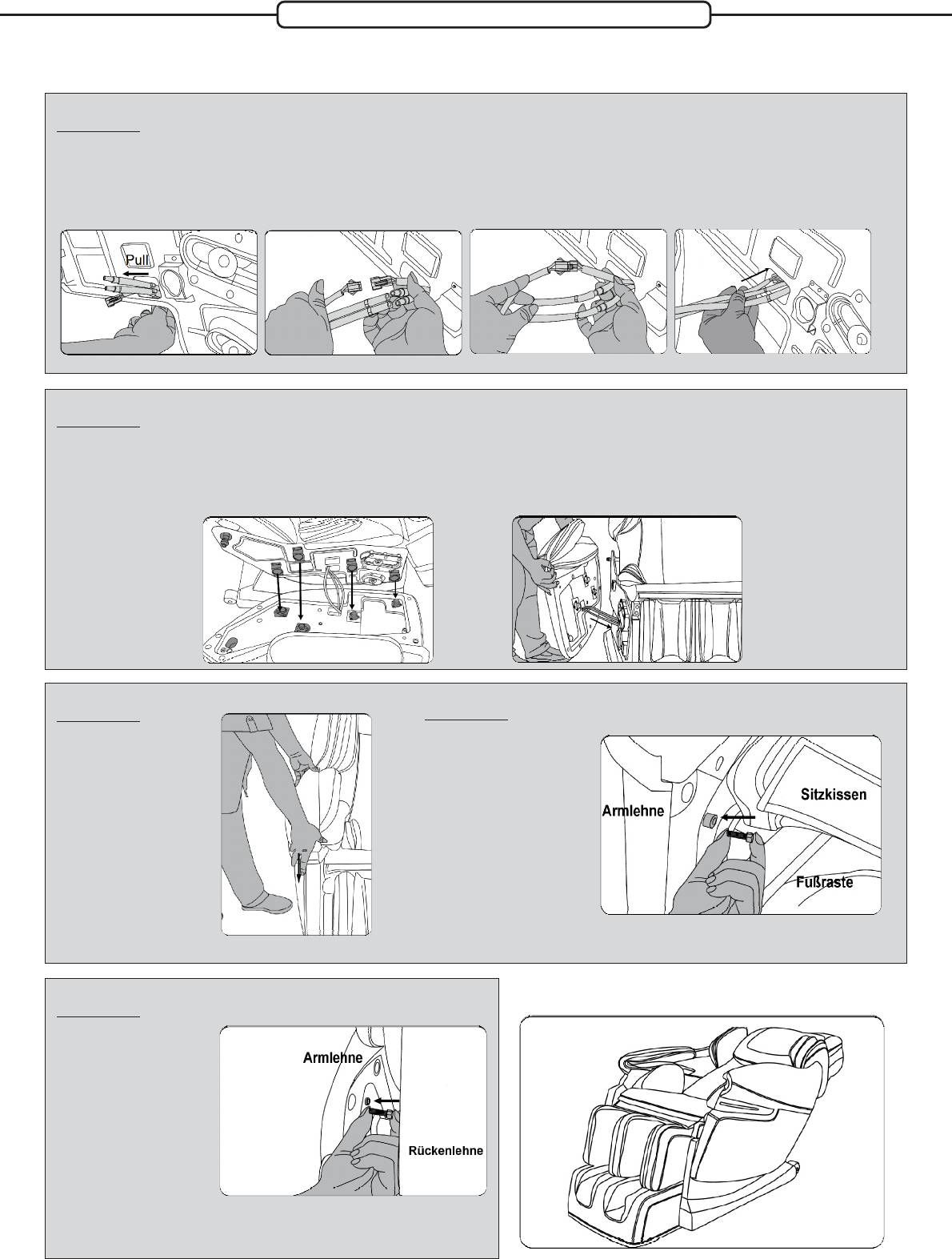 Pull

Armlehne
Sitzkissen
Fußraste

Armlehne
Rückenlehne