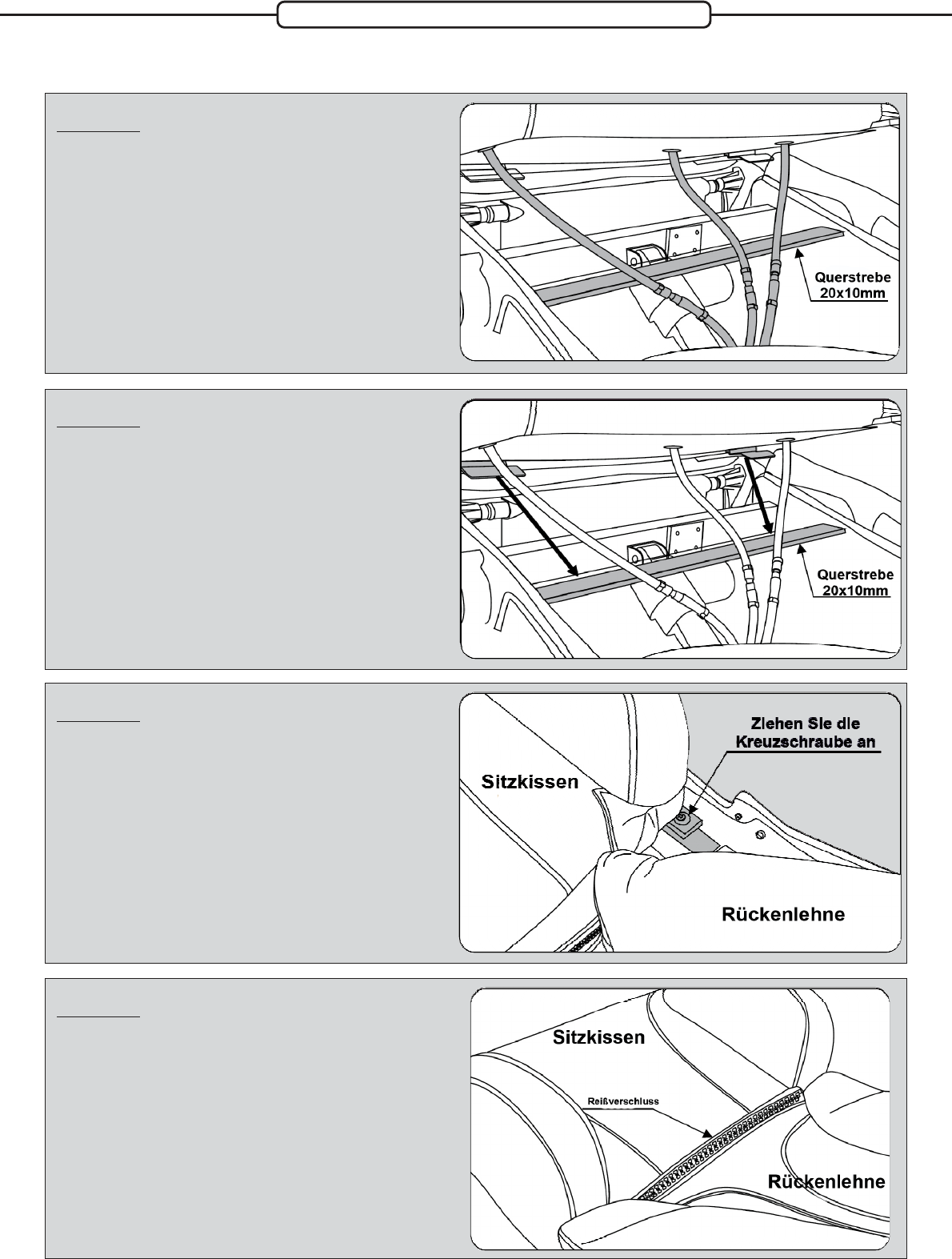 Querstrebe 20x10mm

Querstrebe 20x10mm

Ziehen Sie die Kreuzschraube an

Sitzkissen

Rückenlehne

Sitzkissen

Reißverschluss

Rückenlehne