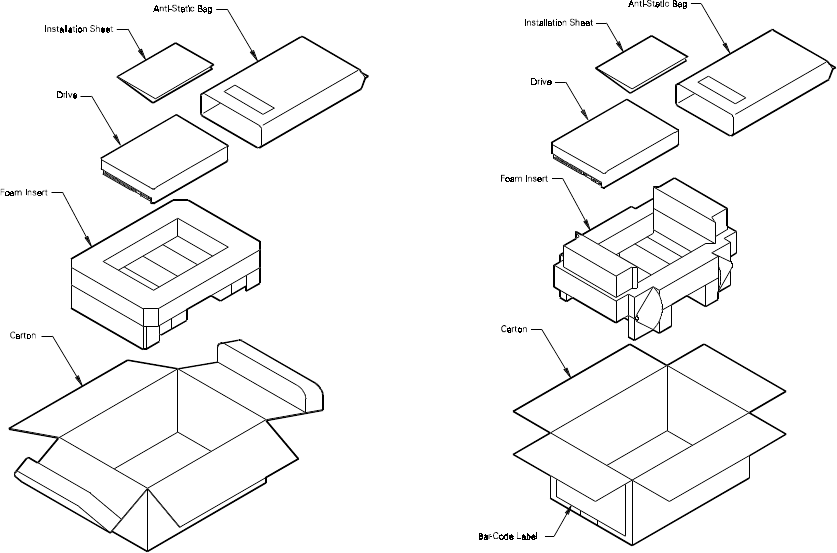 Anti-Static Bag
Installation Sheet
Drive
Foam Insert
Carton

Anti-Static Bag
Installation Sheet
Drive
Foam Insert
Carton
Bar-Code Label