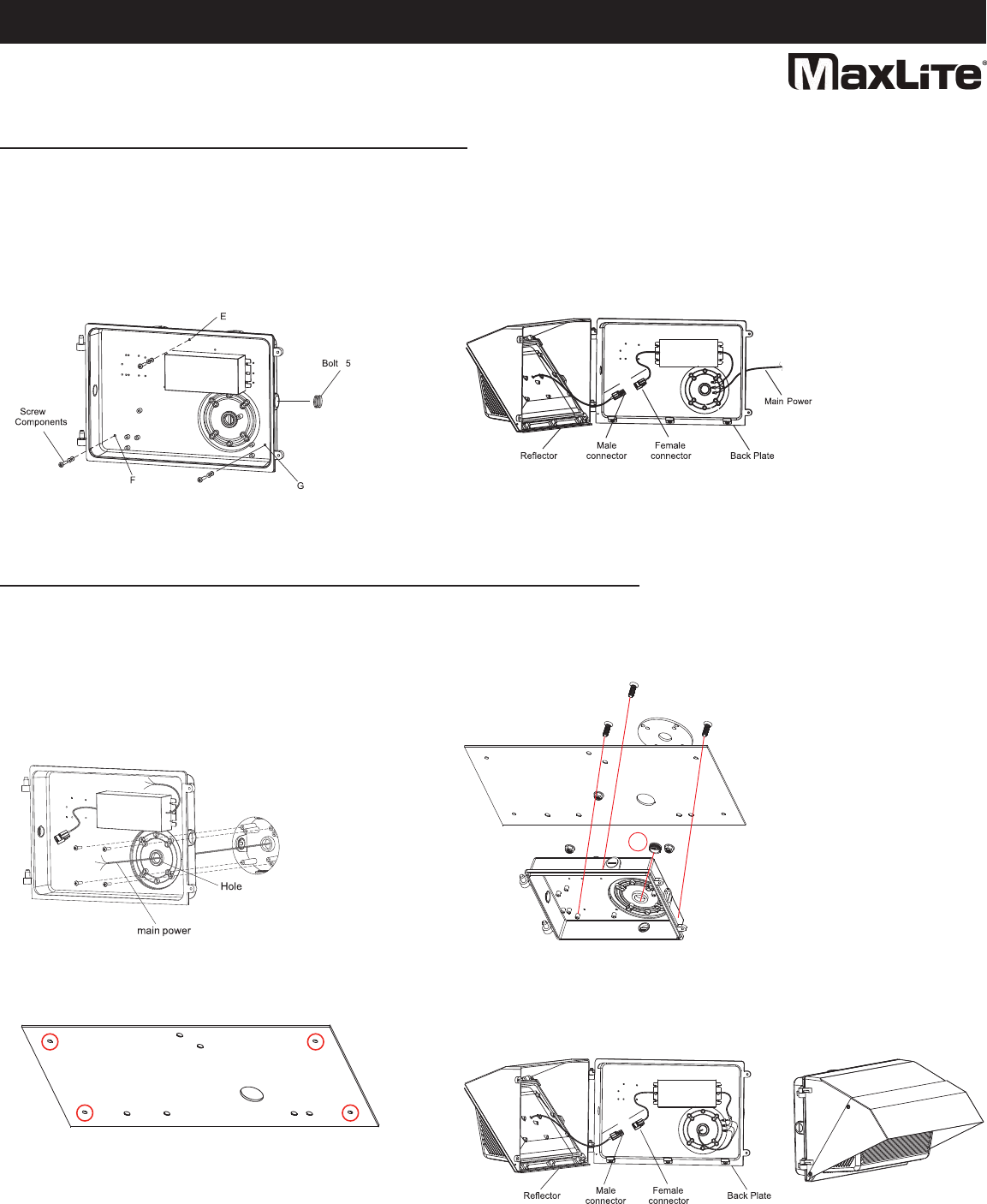 MaxLite®

E

Bolt 5

Screw Components

F

G

Main Power

Reflector

Male connector

Female connector

Back Plate

Hole

main power

Reflector

Male connector

Female connector

Back Plate