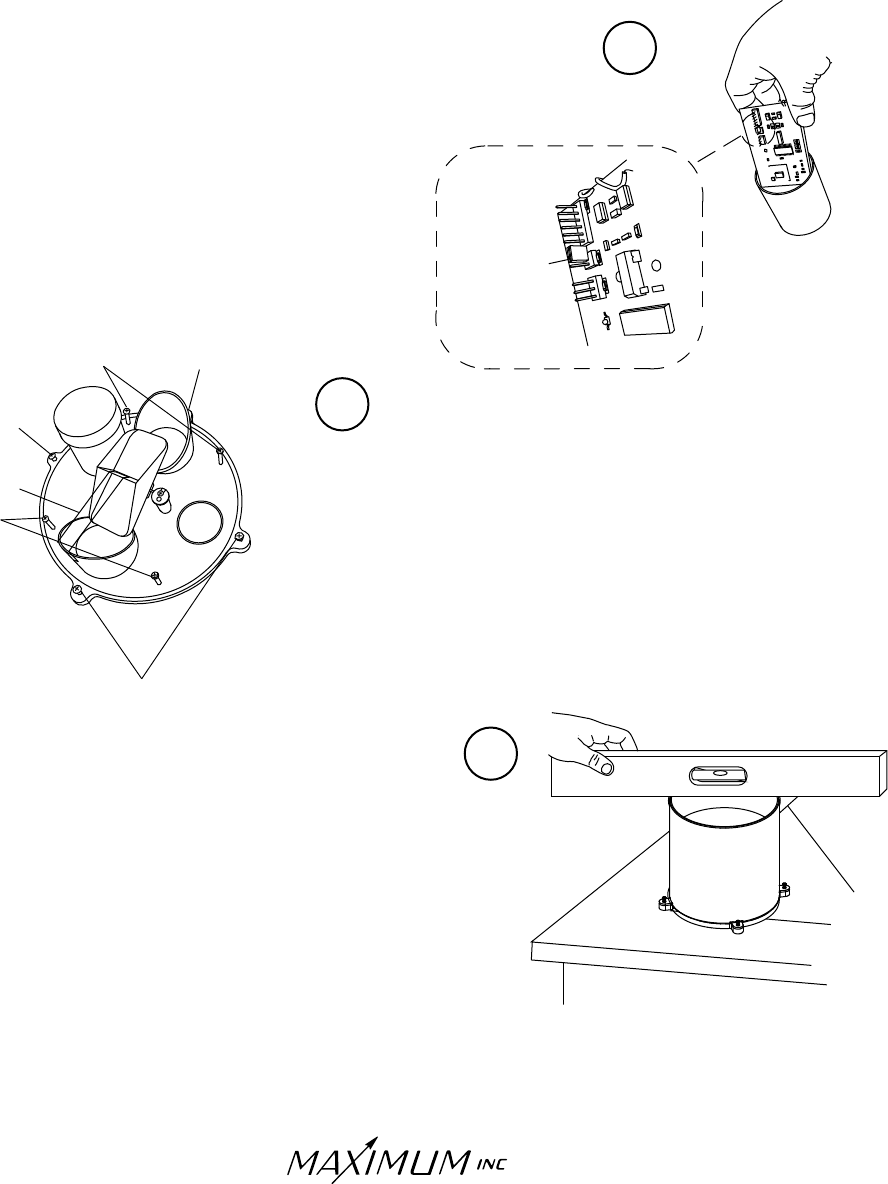 MAXIMUM INC