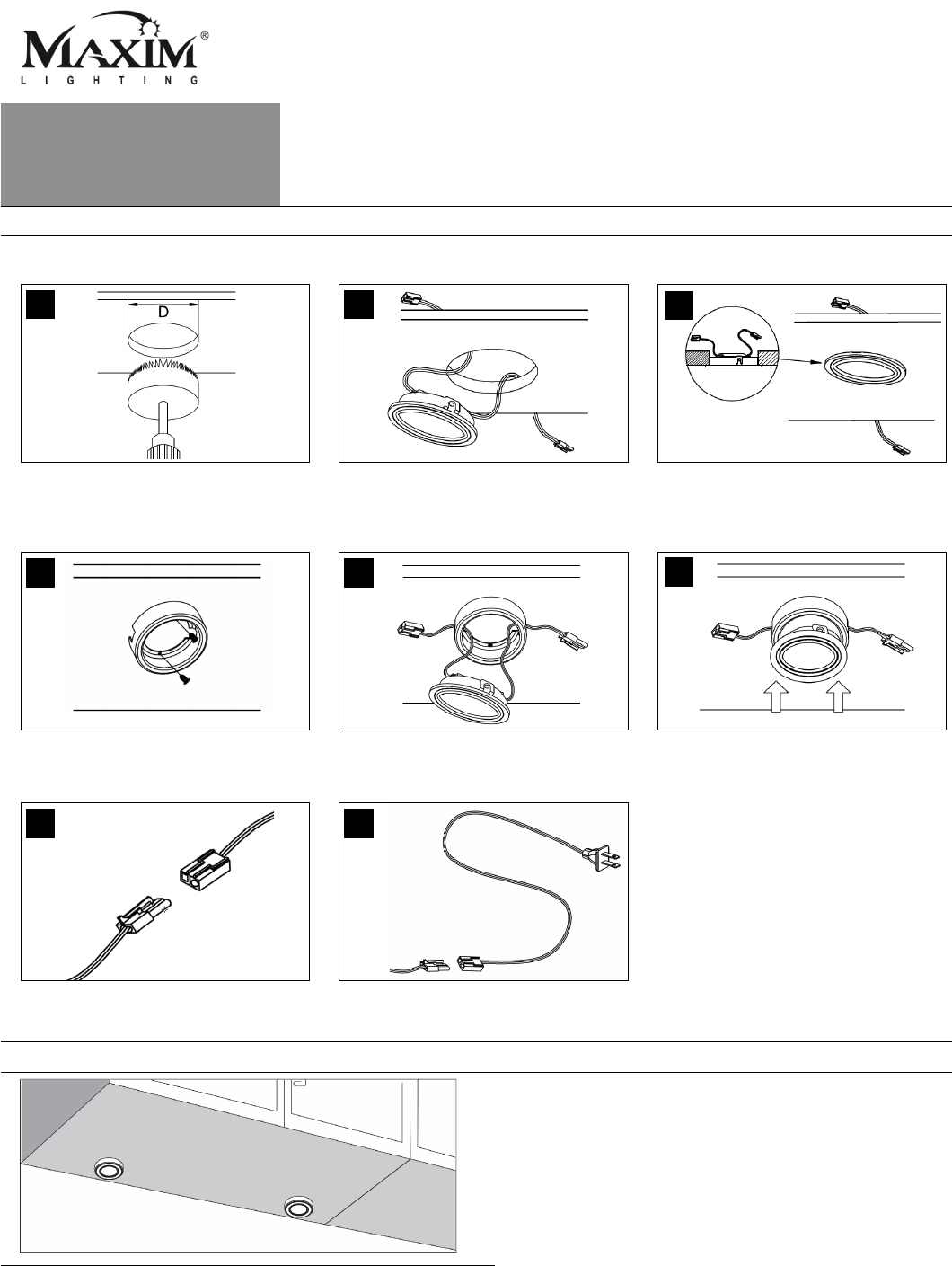 MAXIM®
LIGHTING

D