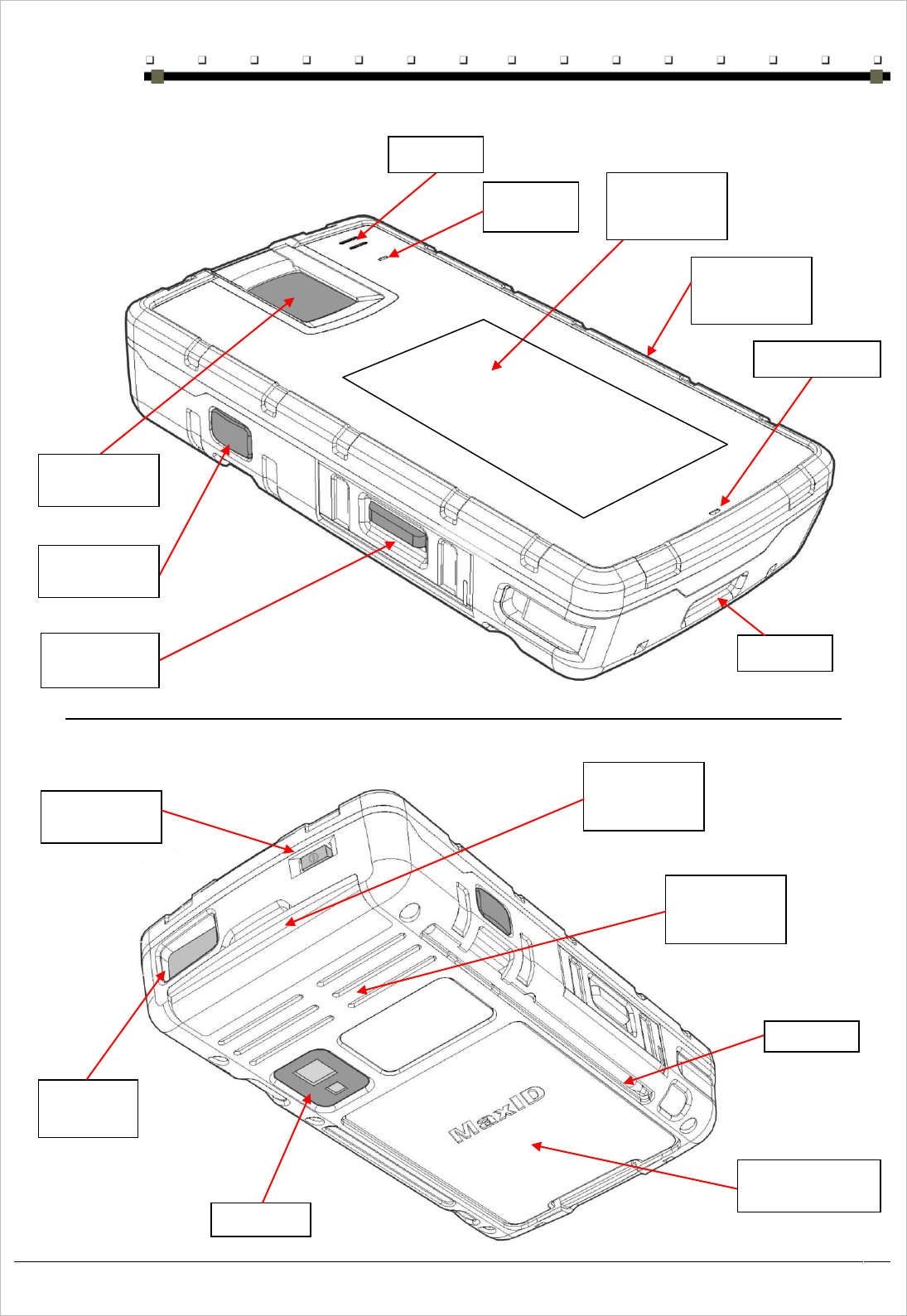 MaxID