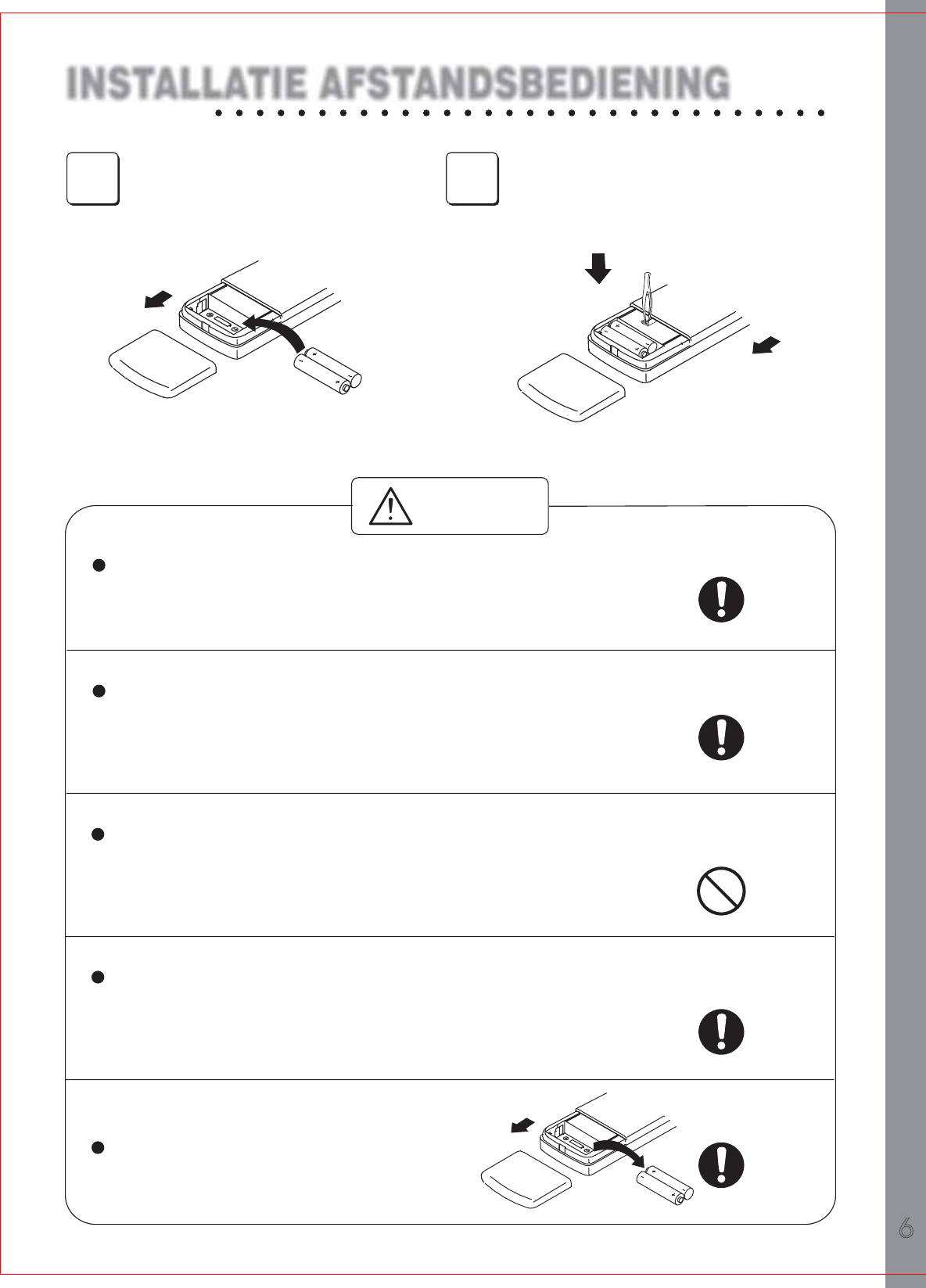 INSTALLATIE AFSTANDSBEDIENING

6