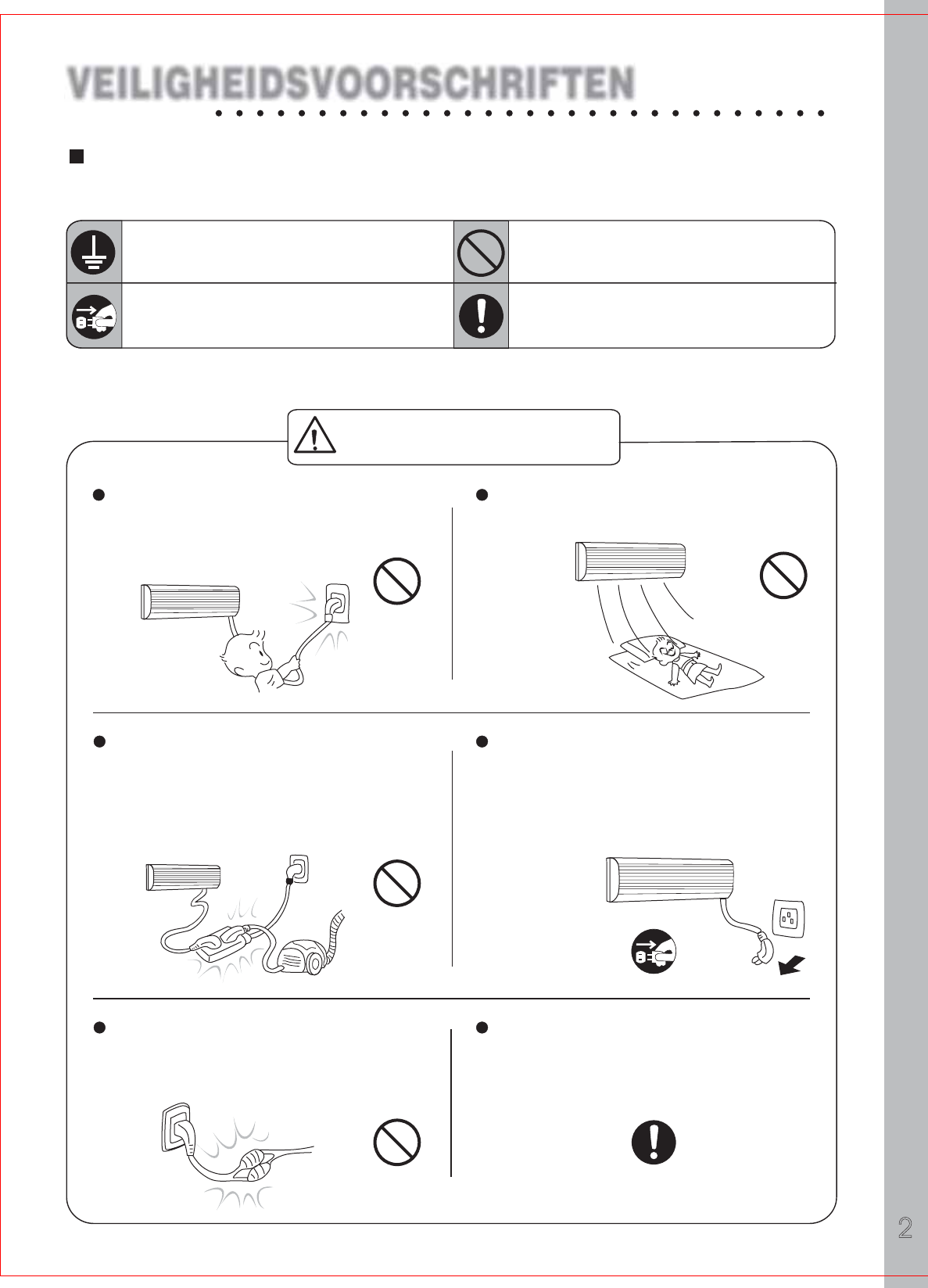 VEILIGHEIDSVOORSCHRIFTEN

2