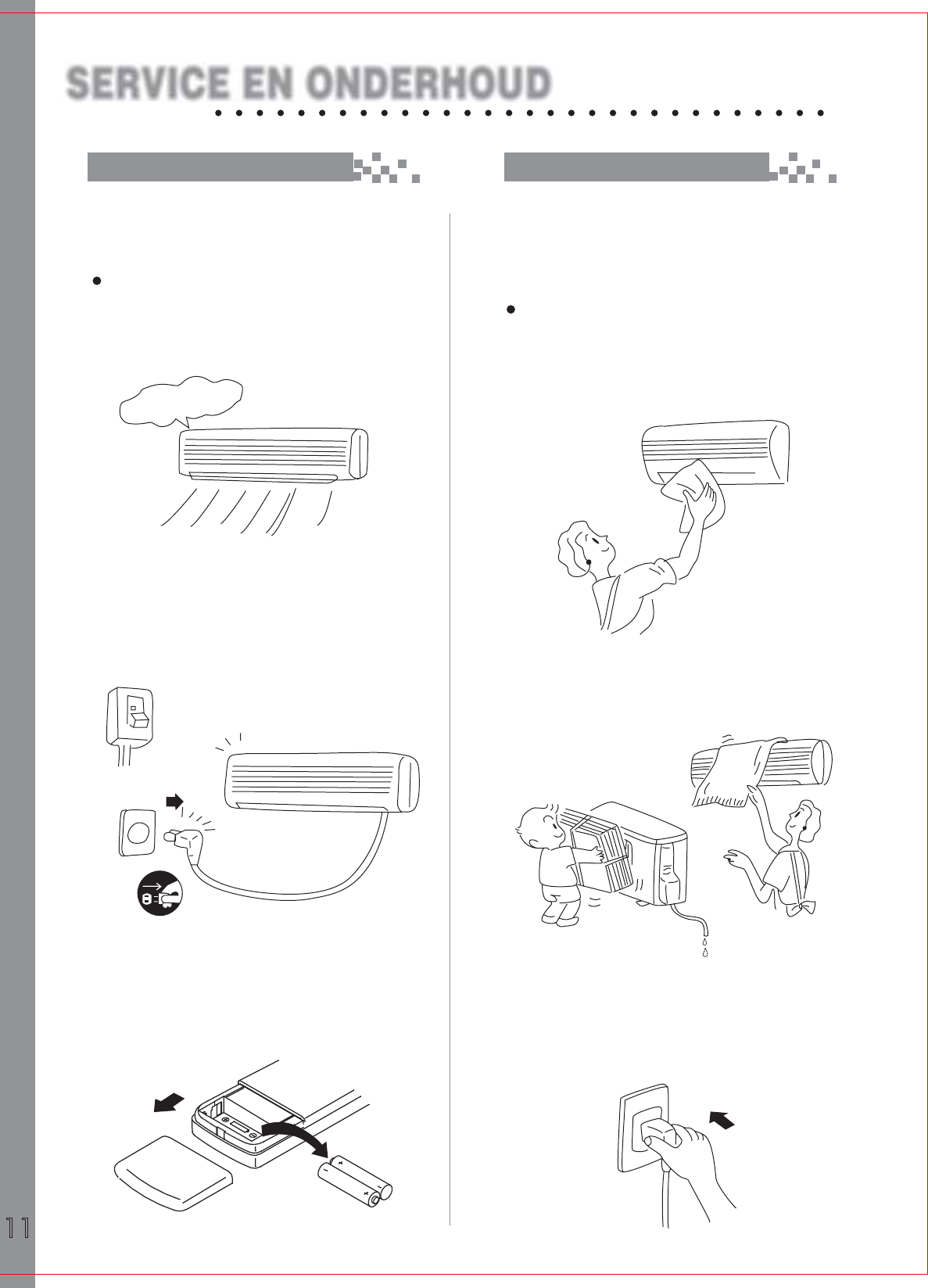 SERVICE EN ONDERHOUD

11