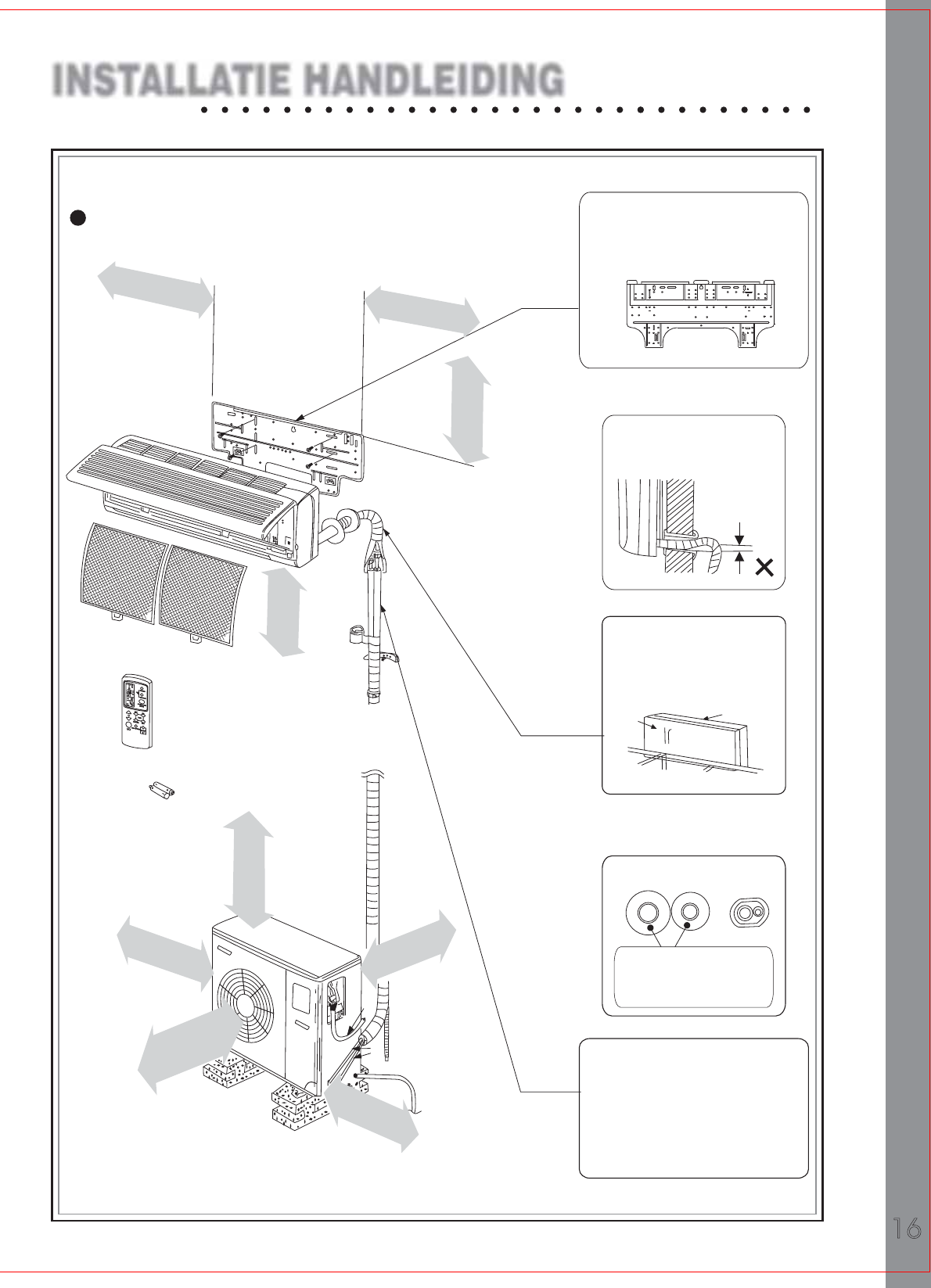 INSTALLATIE HANDLEIDING

16