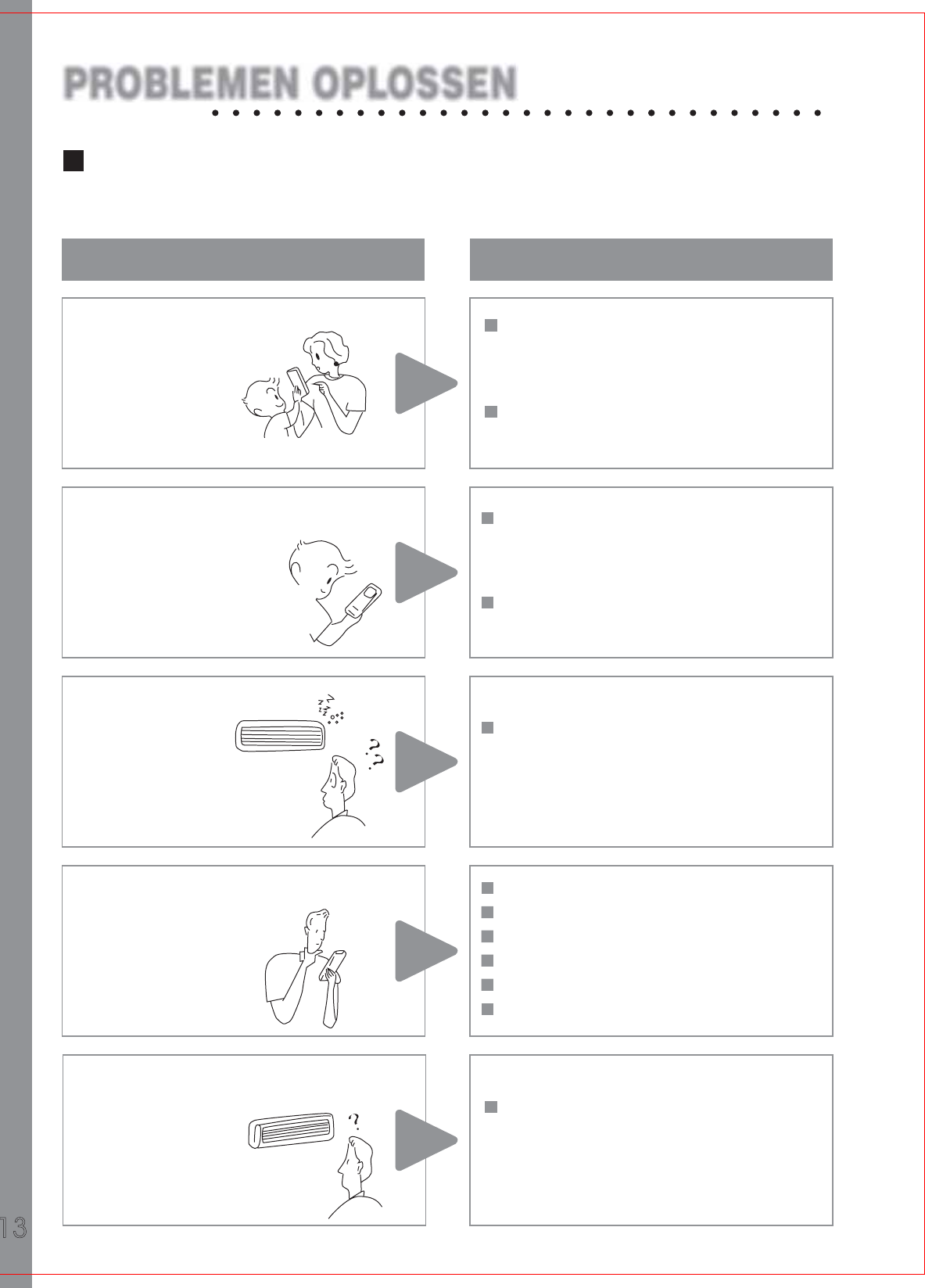 PROBLEMEN OPLOSSEN

13