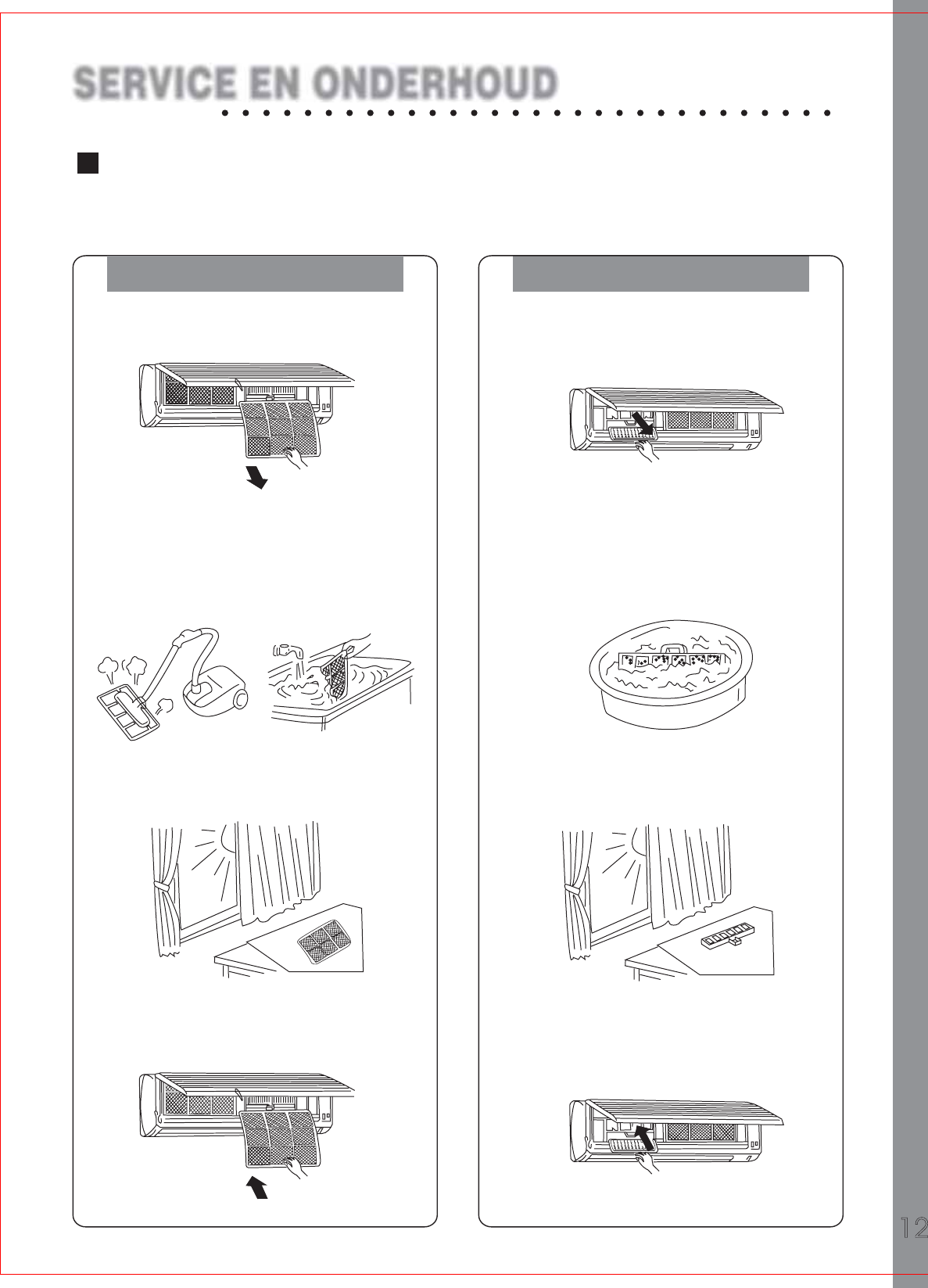 SERVICE EN ONDERHOUD

12