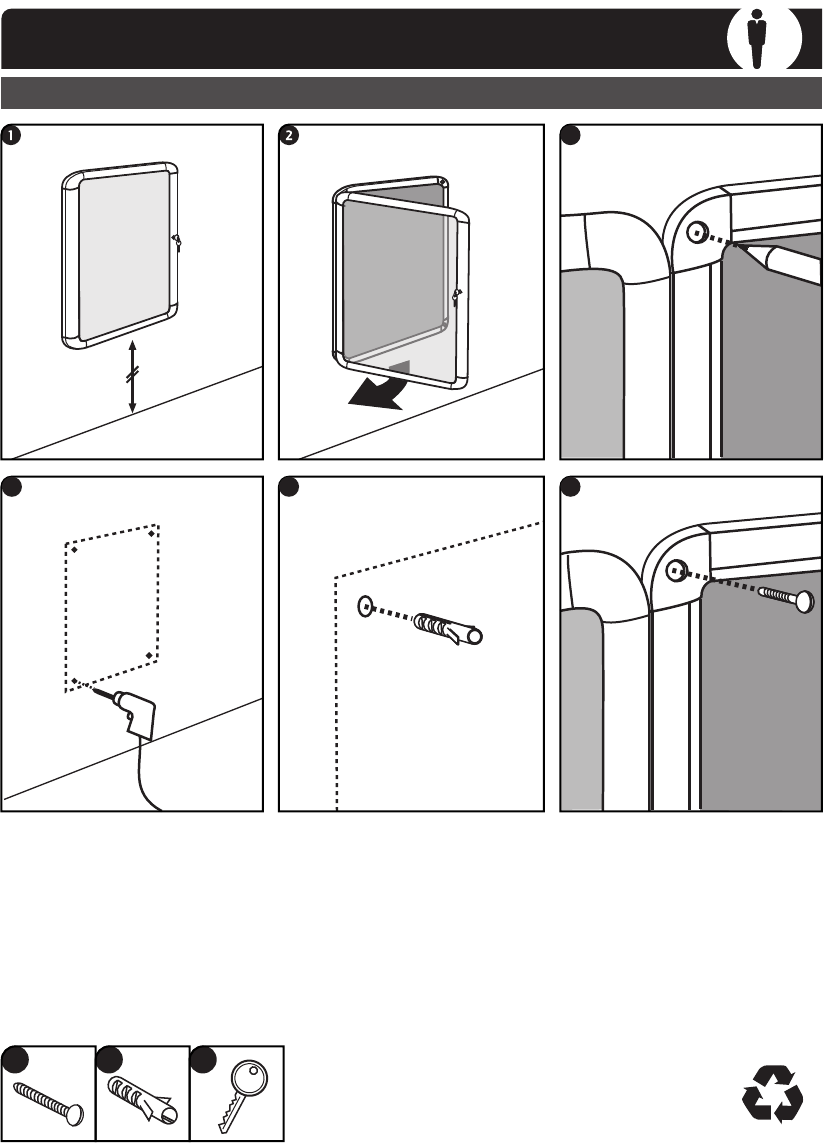 1

2