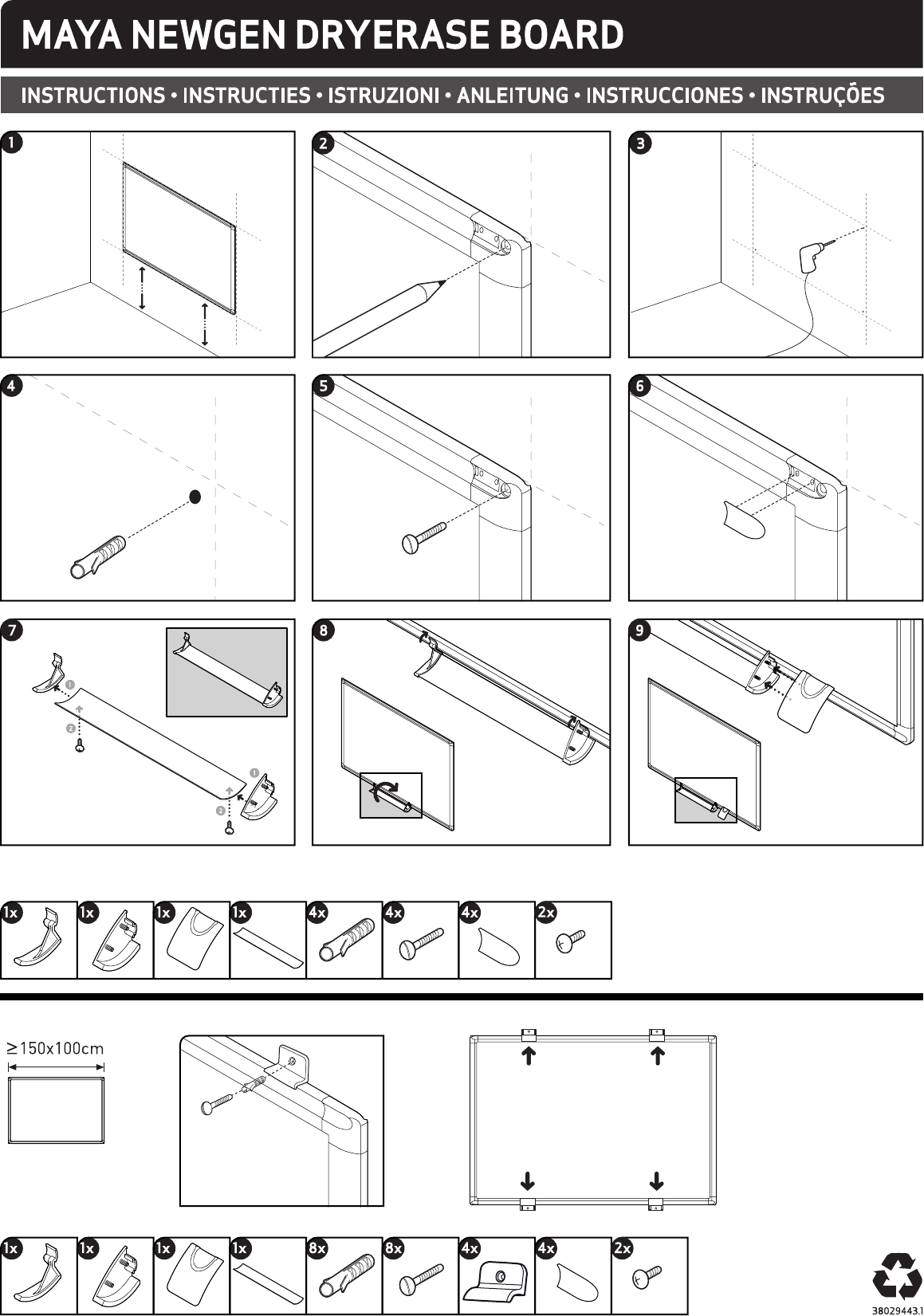 MAYA NEWGEN DRYERASE BOARD

INSTRUCTIONS • INSTRUCTIES • ISTRUZIONI • ANLEITUNG • INSTRUCCIONES • INSTRUÇÕES

1

2

3

4

5

6

7

1

2

1

2

8

9

1x 1x 1x 1x 4x 4x 4x 2x

≥150x100cm

1x 1x 1x 1x 8x 8x 4x 4x 2x

38029443.1