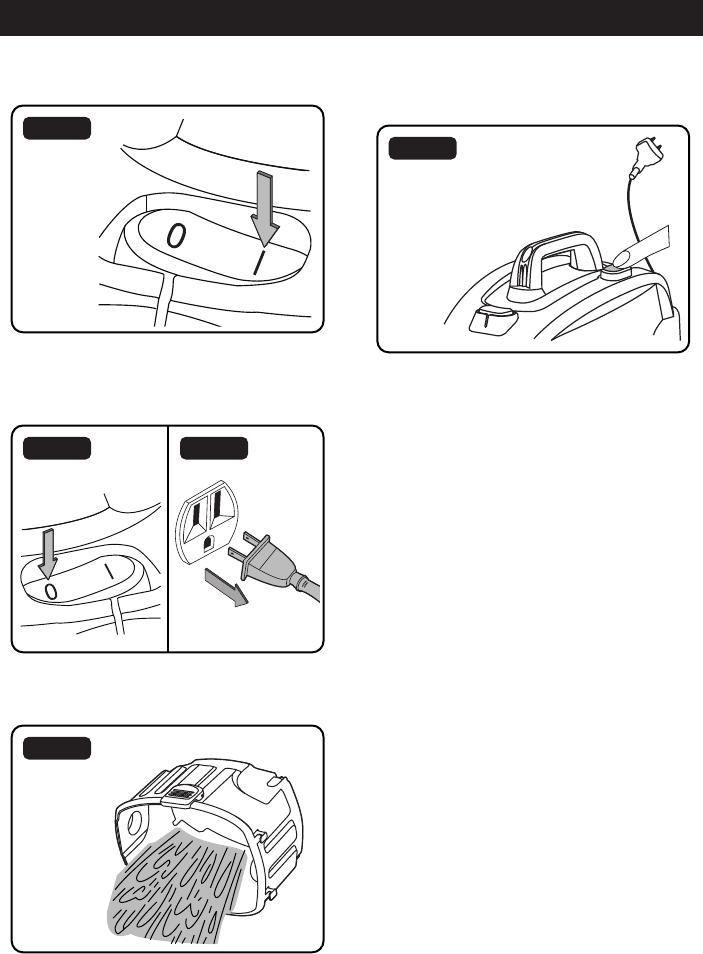 0

I

0

I