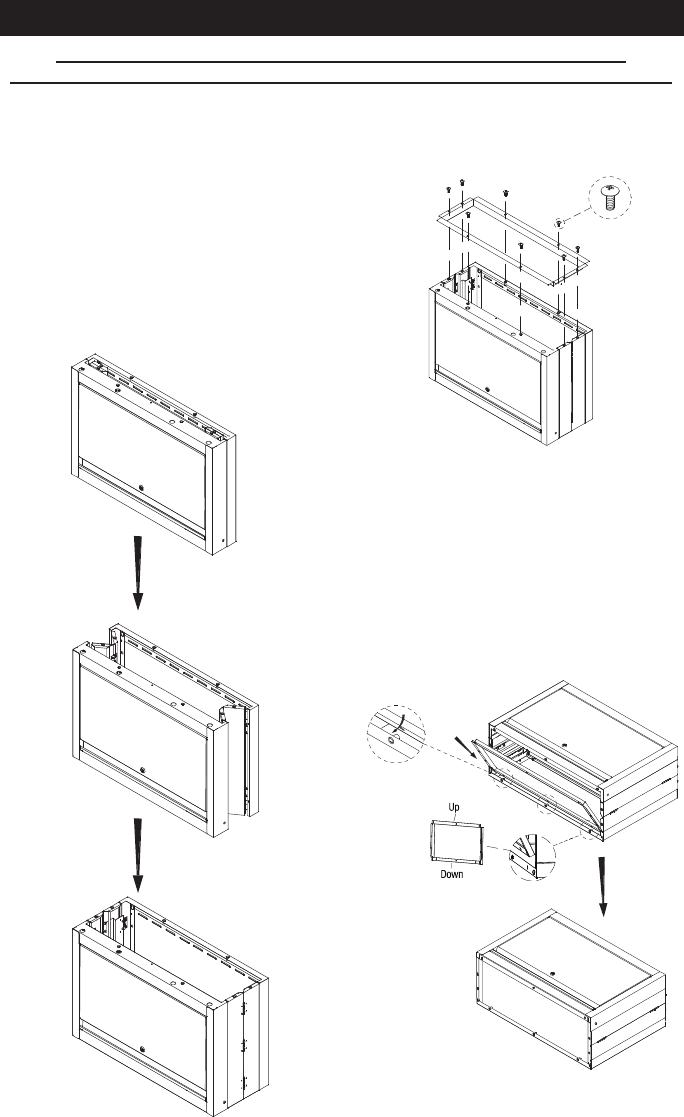 Up

Down